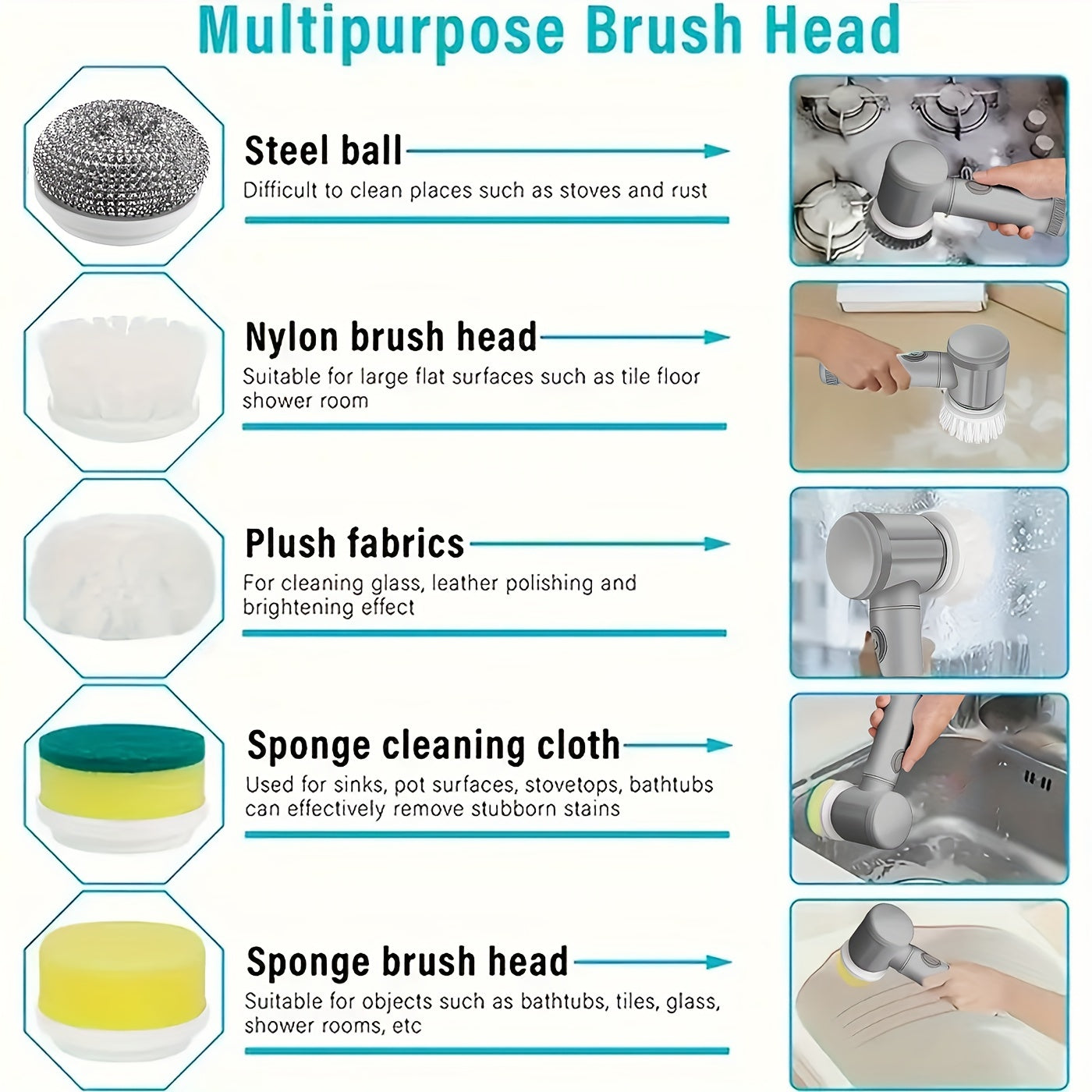 Multipurpose Brush Head

Steel ball
Difficult to clean places such as stoves and rust

Nylon brush head
Suitable for large flat surfaces such as tile floor shower room

Plush fabrics
For cleaning glass, leather polishing and brightening effect

Sponge cleaning cloth
Used for sinks, pot surfaces, stovetops, bathtubs can effectively remove stubborn stains

Sponge brush head
Suitable for objects such as bathtubs, tiles, glass, shower rooms, etc