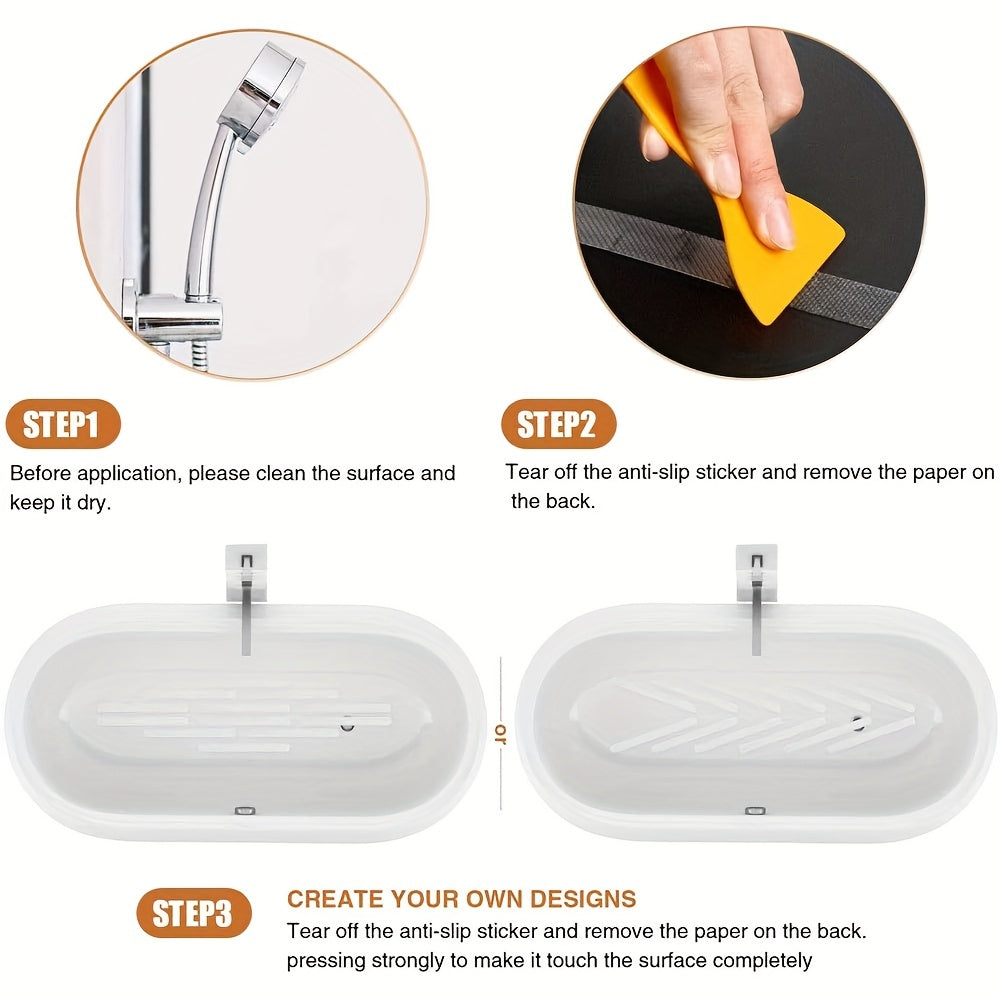 STEP1
Before application, please clean the surface and keep it dry.

STEP2
Tear off the anti-slip sticker and remove the paper on the back.

or

STEP3
CREATE YOUR OWN DESIGNS
Tear off the anti-slip sticker and remove the paper on the back. pressing strongly to make it touch the surface completely