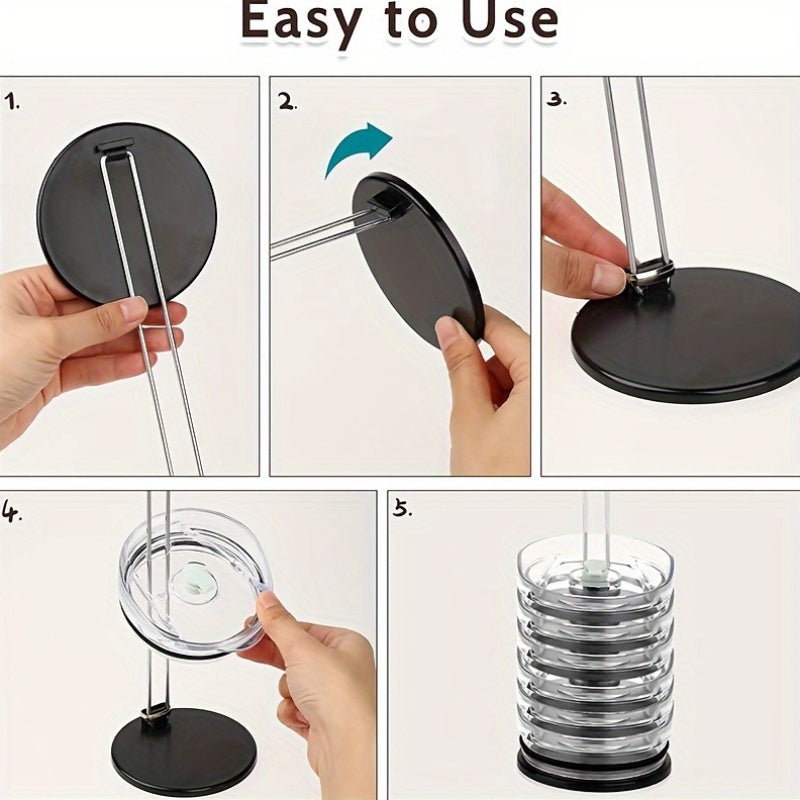 Easy to Use

1.

2.

3.

4.

5.