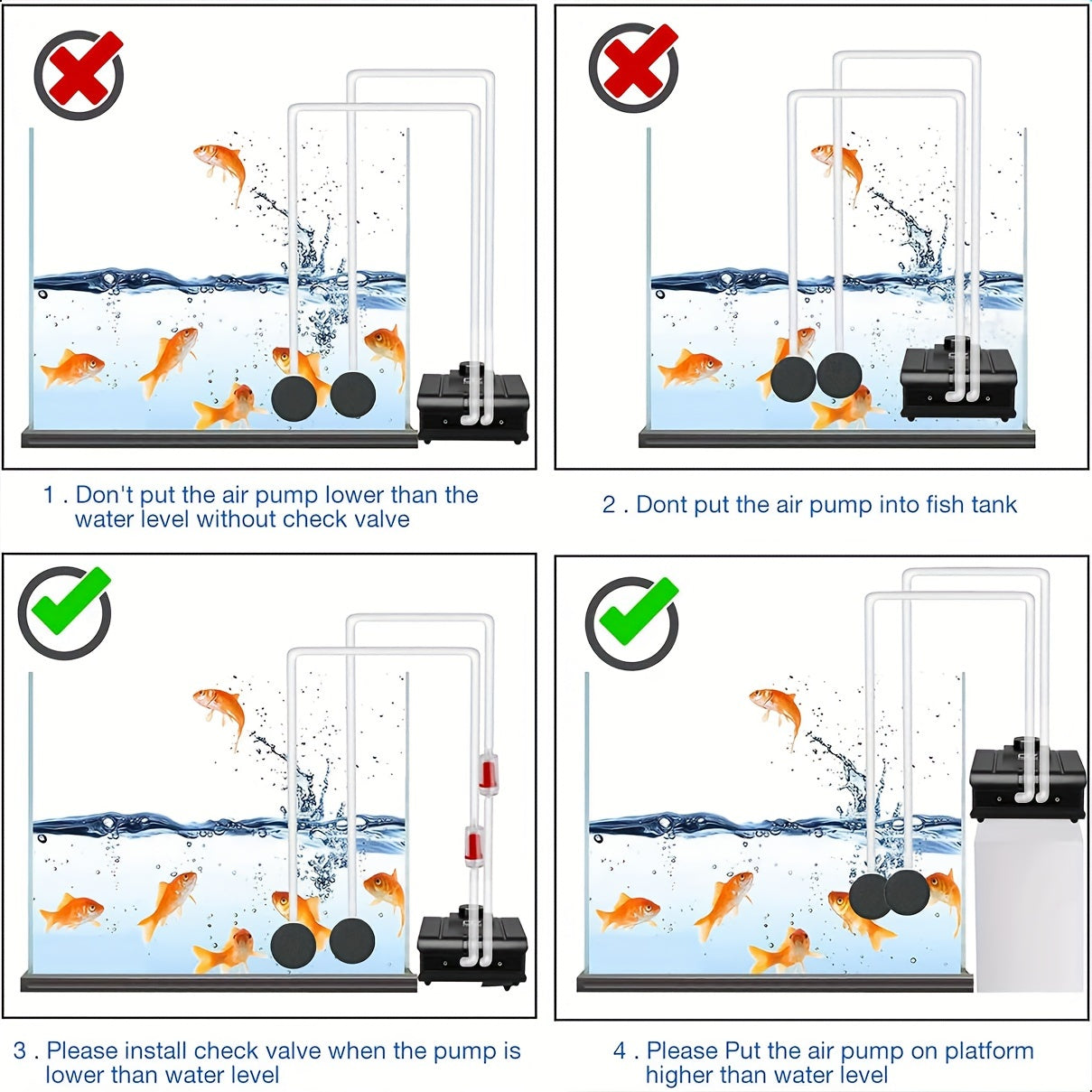 1 . Don't put the air pump lower than the water level without check valve

2 . Dont put the air pump into fish tank

3 . Please install check valve when the pump is lower than water level

4 . Please Put the air pump on platform higher than water level