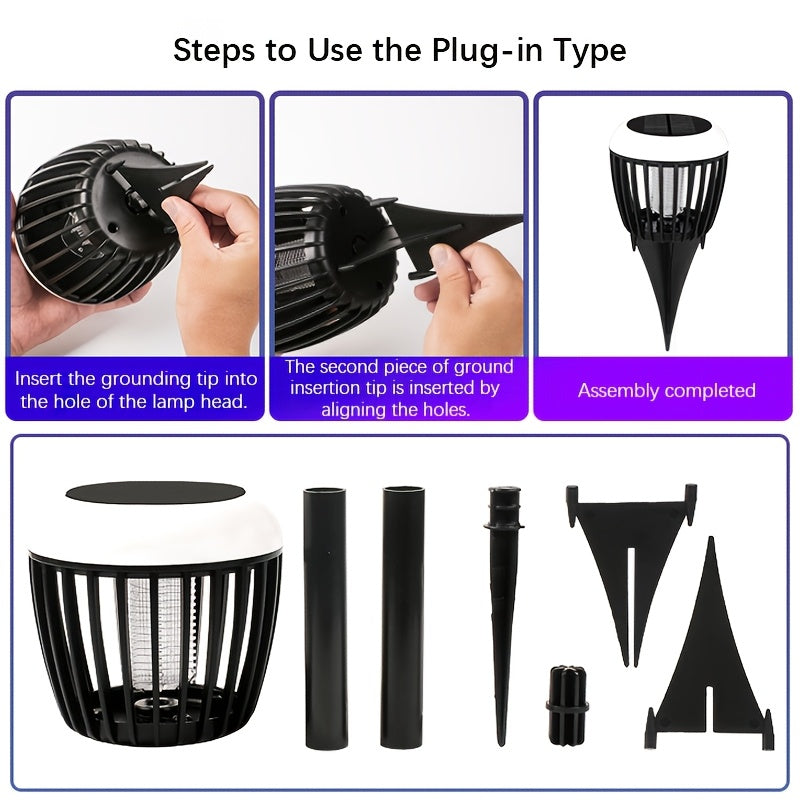 Steps to Use the Plug-in Type

Insert the grounding tip into the hole of the lamp head.

The second piece of ground insertion tip is inserted by aligning the holes.

Assembly completed