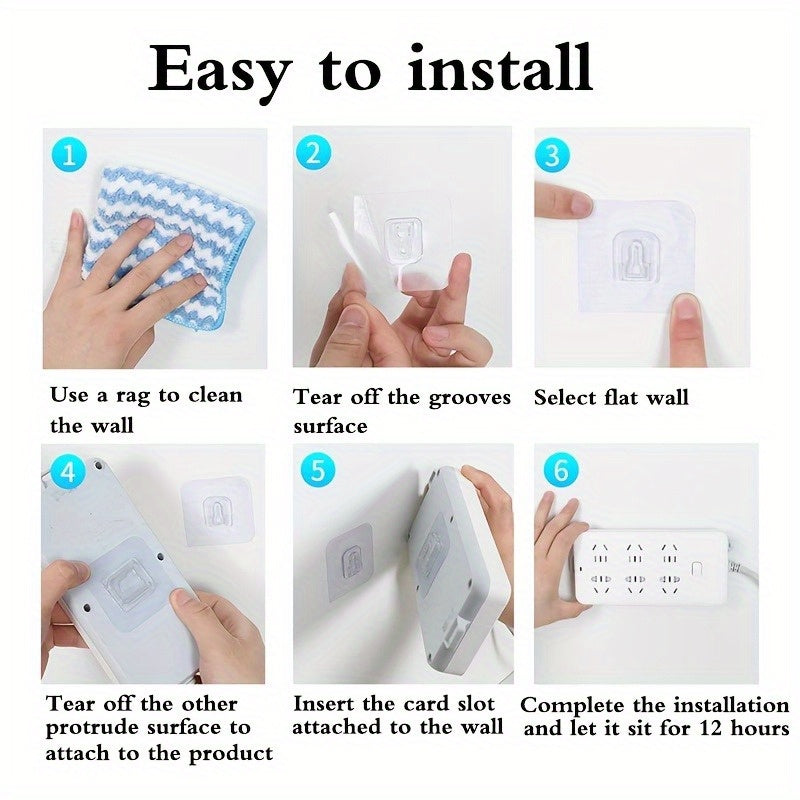 Easy to install

1

Use a rag to clean the wall

2

Tear off the grooves surface

3

Select flat wall

4

Tear off the other protrude surface to attach to the product

5

Insert the card slot attached to the wall

6

Complete the installation and let it sit for 12 hours