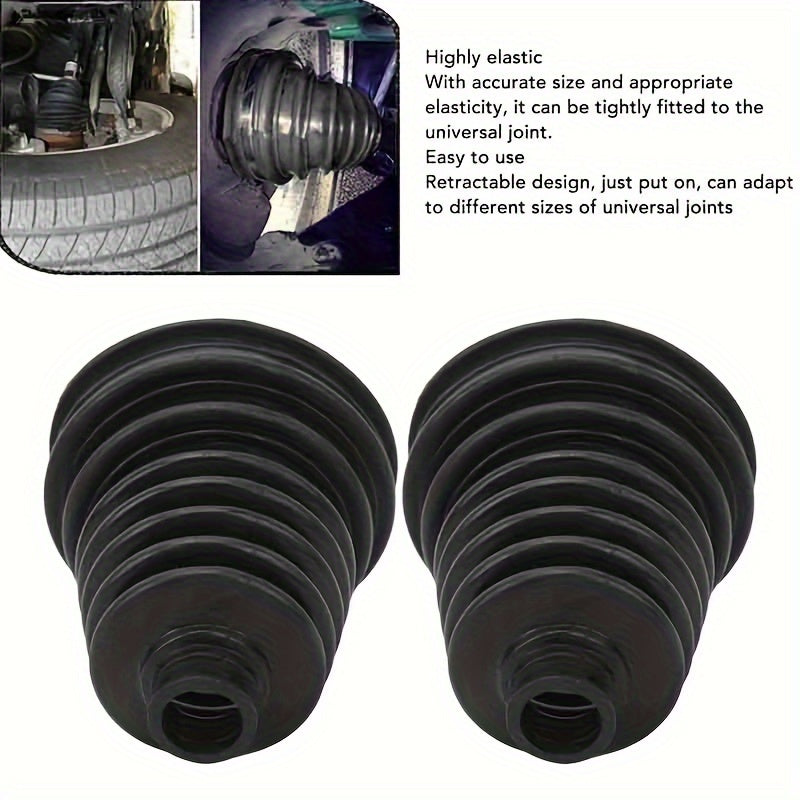 Highly elastic
With accurate size and appropriate elasticity, it can be tightly fitted to the universal joint.
Easy to use
Retractable design, just put on, can adapt to different sizes of universal joints