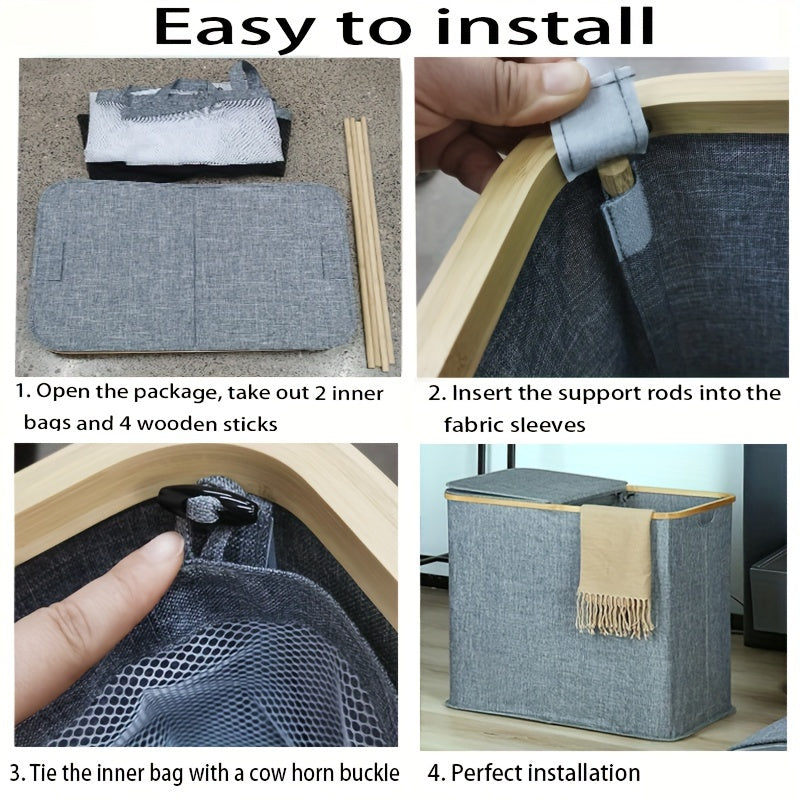 Easy to install

1. Open the package, take out 2 inner bags and 4 wooden sticks

2. Insert the support rods into the fabric sleeves

3. Tie the inner bag with a cow horn buckle

4. Perfect installation