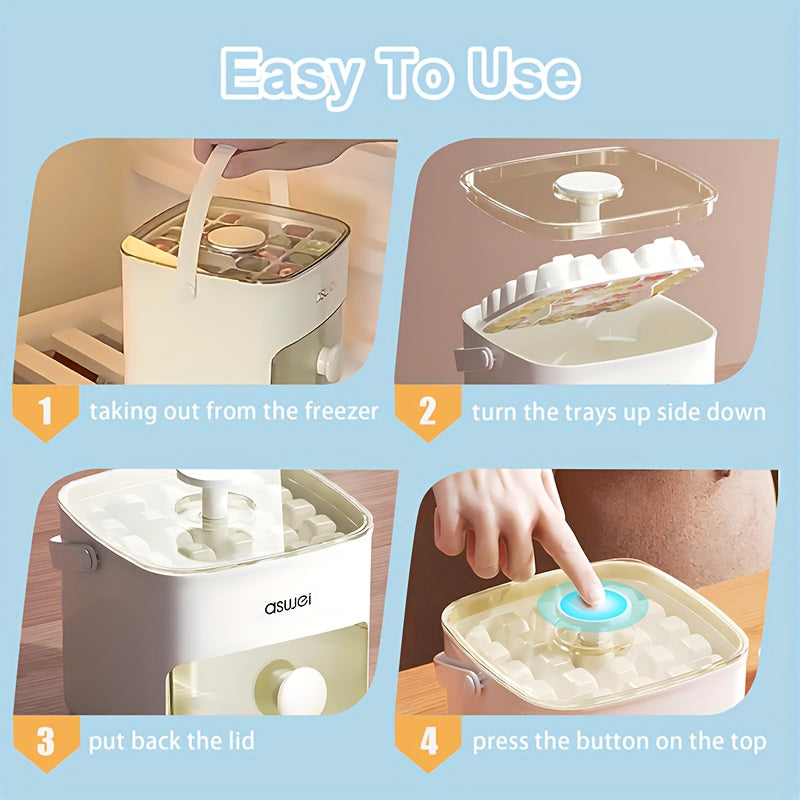 Easy To Use

1 taking out from the freezer

2 turn the trays up side down

aswei

3 put back the lid

4 press the button on the top