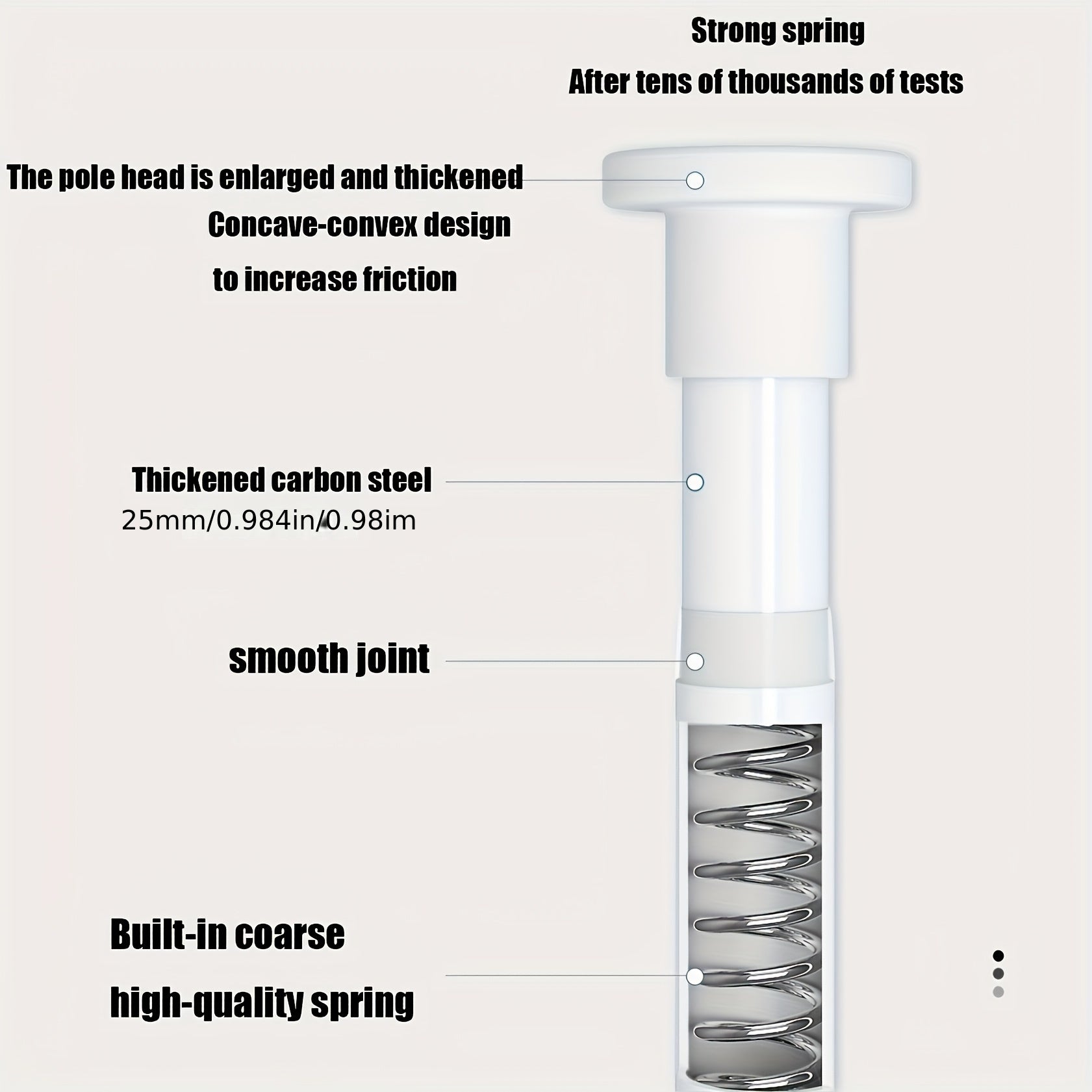 Strong spring
After tens of thousands of tests

The pole head is enlarged and thickened
Concave-convex design
to increase friction

Thickened carbon steel
25mm/0.984in/0.98im

smooth joint

Built-in coarse
high-quality spring