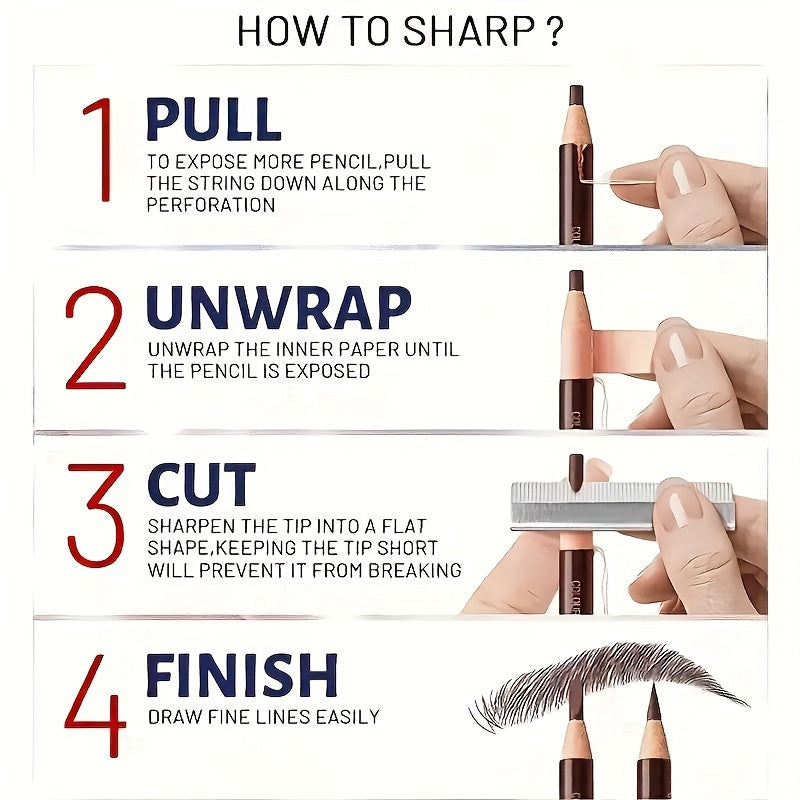 HOW TO SHARP ?

1 PULL

TO EXPOSE MORE PENCIL,PULL THE STRING DOWN ALONG THE PERFORATION

2 UNWRAP

UNWRAP THE INNER PAPER UNTIL THE PENCIL IS EXPOSED

3 CUT

SHARPEN THE TIP INTO A FLAT SHAPE,KEEPING THE TIP SHORT WILL PREVENT IT FROM BREAKING

4 FINISH

DRAW FINE LINES EASILY