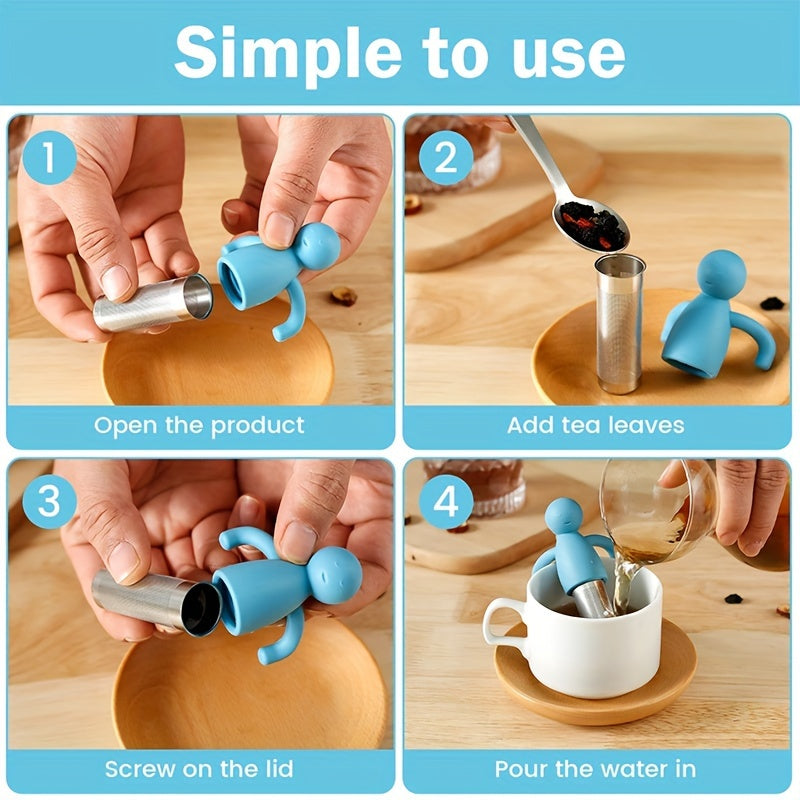 Simple to use

1

Open the product

2

Add tea leaves

3

Screw on the lid

4

Pour the water in