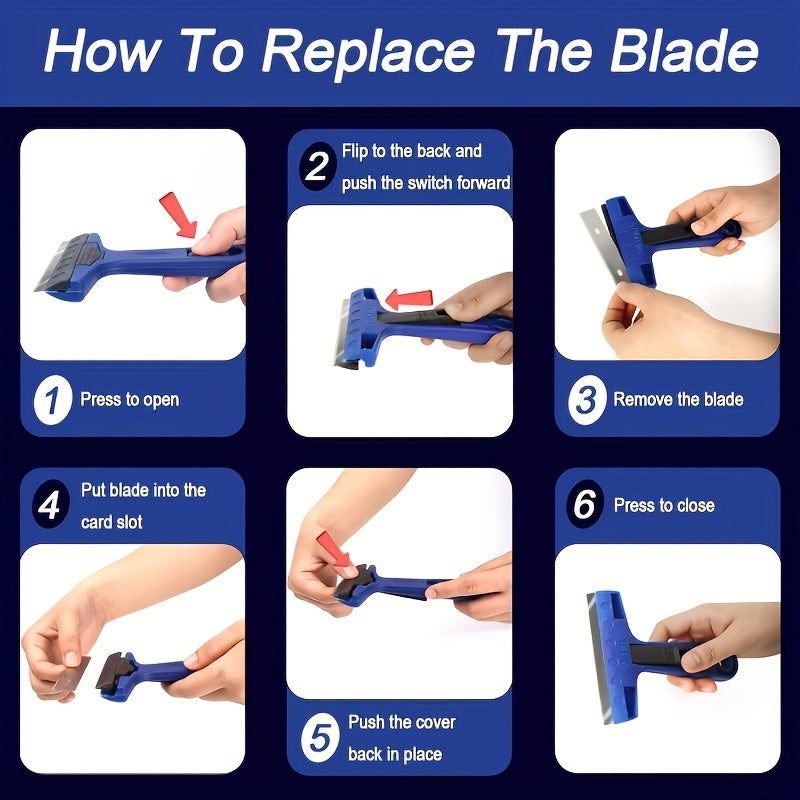 How To Replace The Blade

1 Press to open

2 Flip to the back and push the switch forward

3 Remove the blade

4 Put blade into the card slot

5 Push the cover back in place

6 Press to close