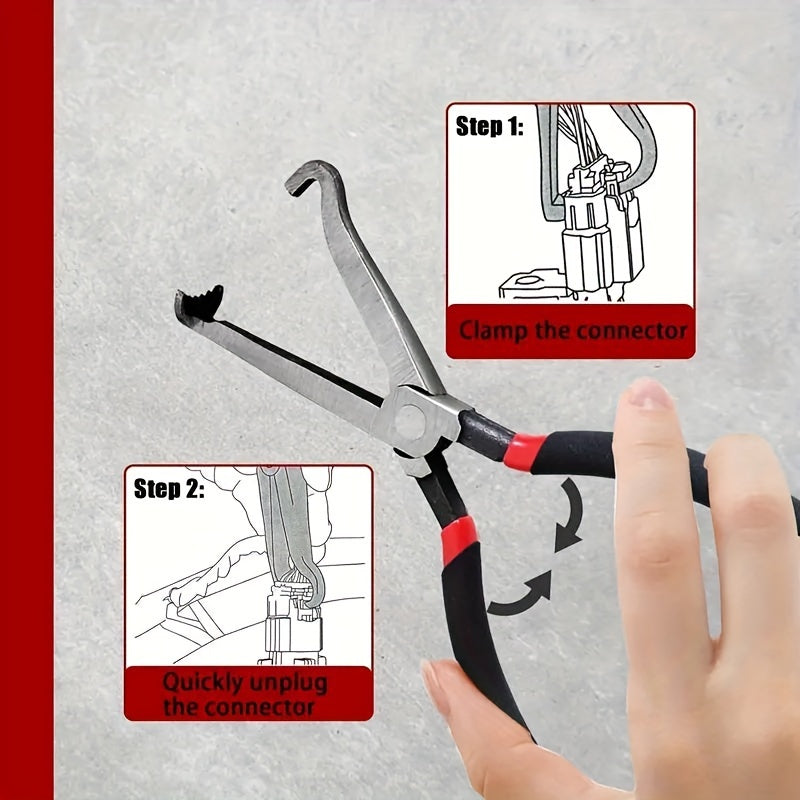 Step 1:

Clamp the connector

Step 2:

Quickly unplug the connector