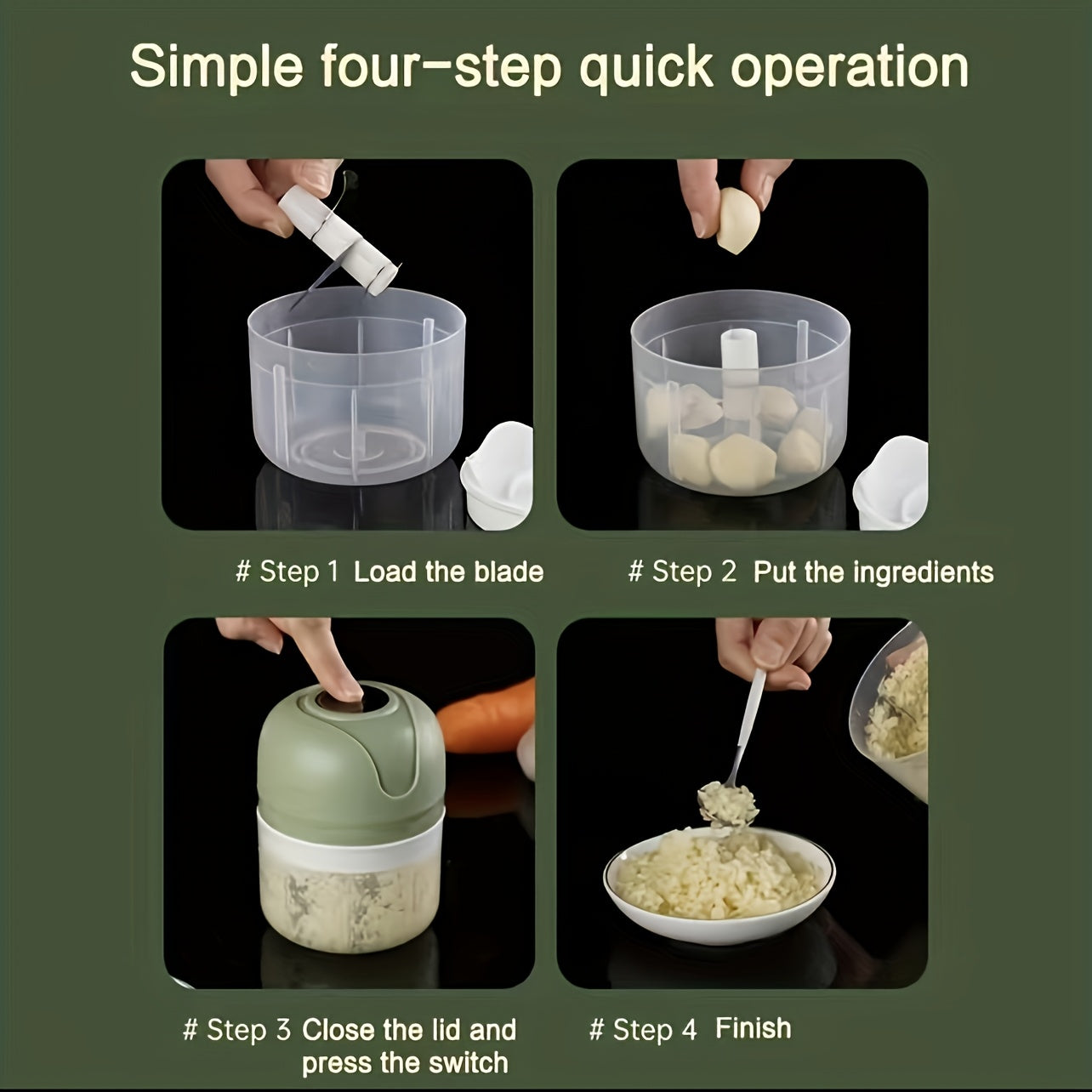 Simple four-step quick operation

# Step 1 Load the blade

# Step 2 Put the ingredients

# Step 3 Close the lid and press the switch

# Step 4 Finish