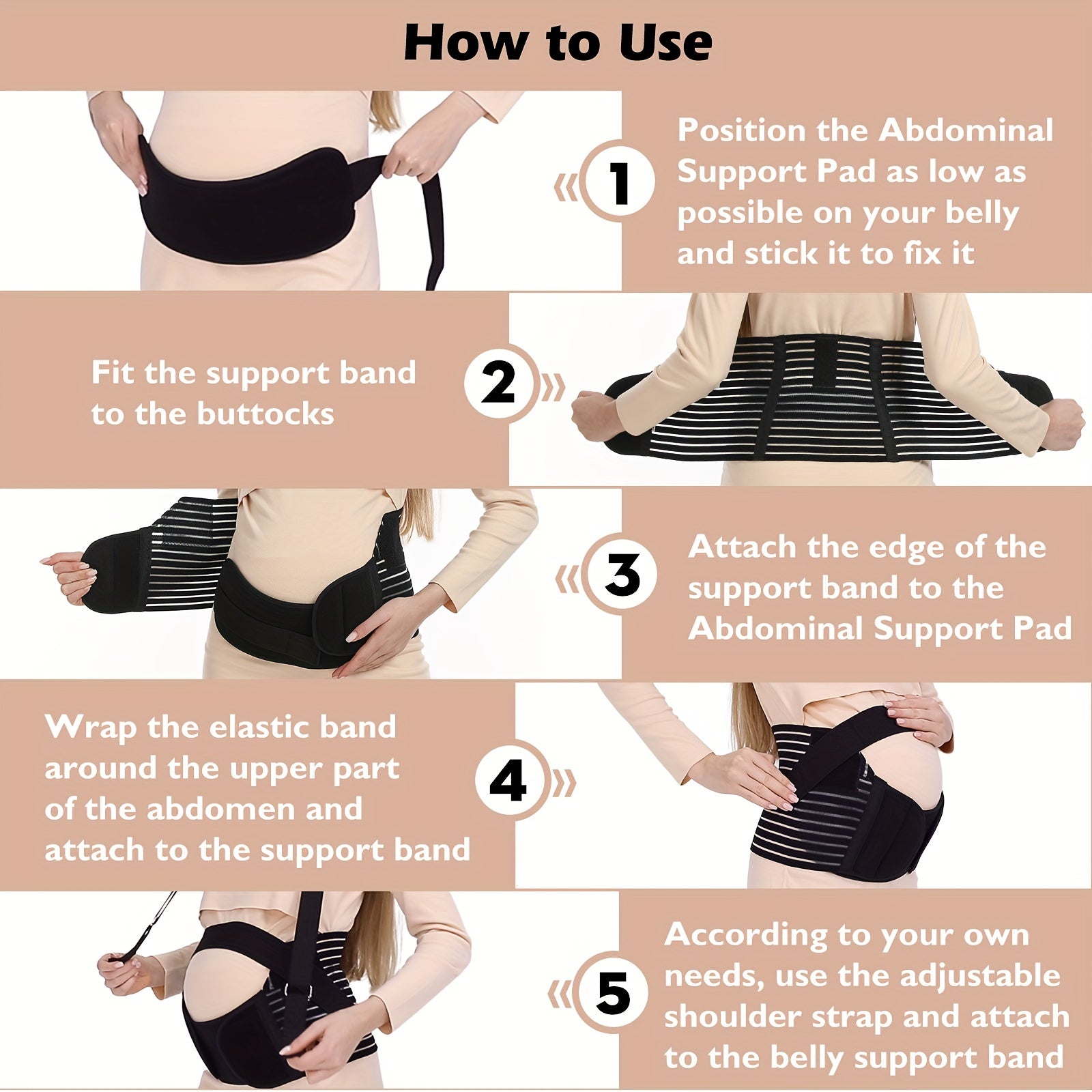 How to Use

1

Position the Abdominal Support Pad as low as possible on your belly and stick it to fix it

Fit the support band to the buttocks

2

3

Attach the edge of the support band to the Abdominal Support Pad

Wrap the elastic band around the upper part of the abdomen and attach to the support band

4

5

According to your own needs, use the adjustable shoulder strap and attach to the belly support band