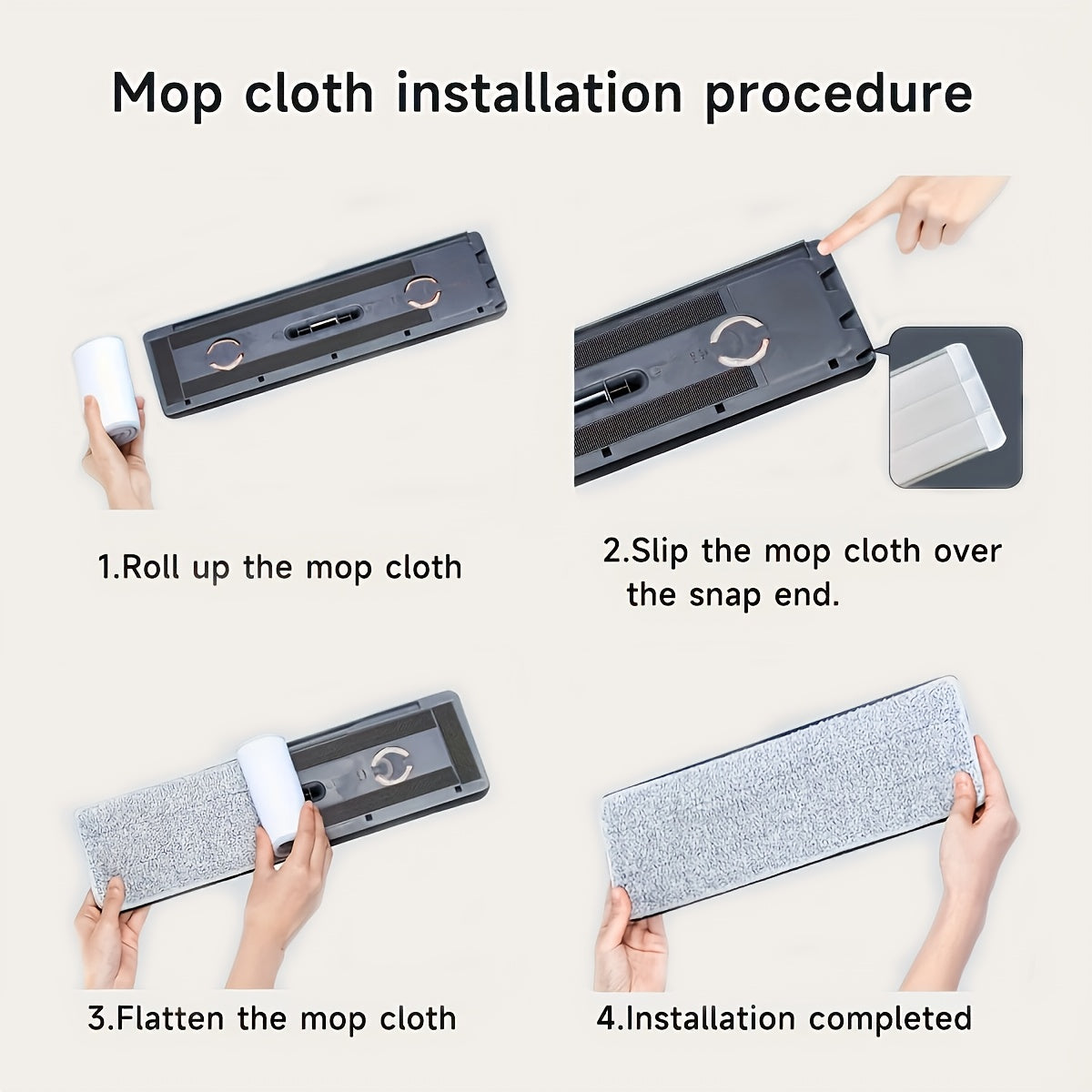 Mop cloth installation procedure

1.Roll up the mop cloth

2.Slip the mop cloth over the snap end.

3.Flatten the mop cloth

4.Installation completed