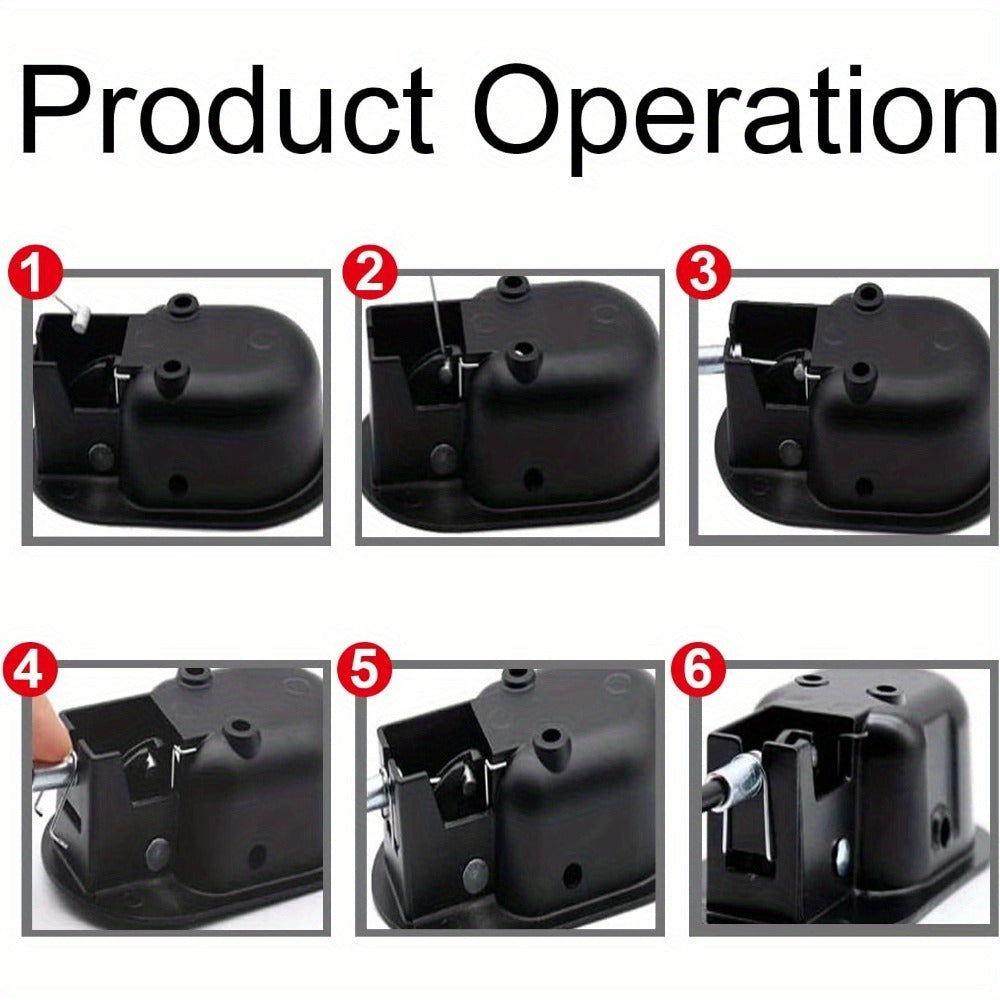 Product Operation

1

2

3

4

5

6