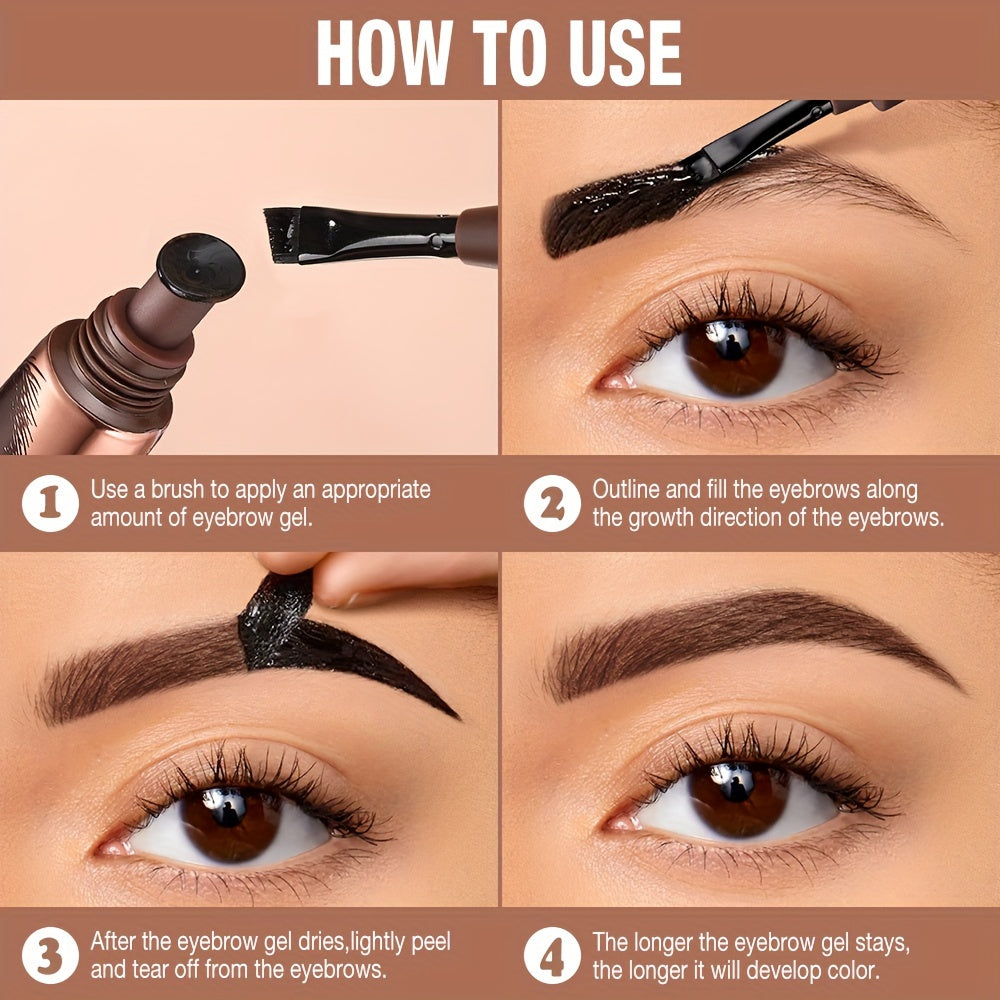 HOW TO USE

1 Use a brush to apply an appropriate amount of eyebrow gel.

2 Outline and fill the eyebrows along the growth direction of the eyebrows.

3 After the eyebrow gel dries,lightly peel and tear off from the eyebrows.

4 The longer the eyebrow gel stays, the longer it will develop color.