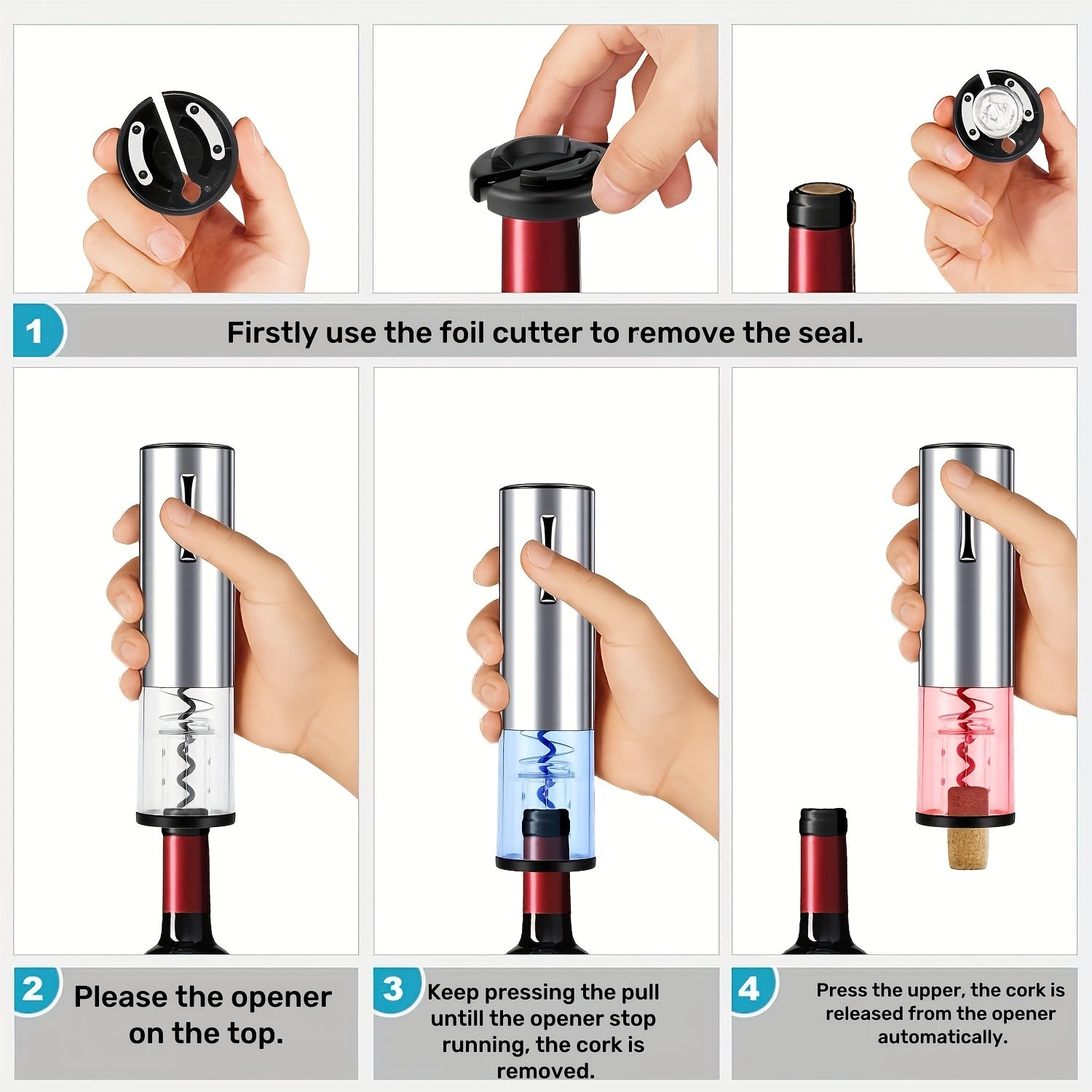 1 Firstly use the foil cutter to remove the seal.

2 Please the opener on the top.

3 Keep pressing the pull untill the opener stop running, the cork is removed.

4 Press the upper, the cork is released from the opener automatically.