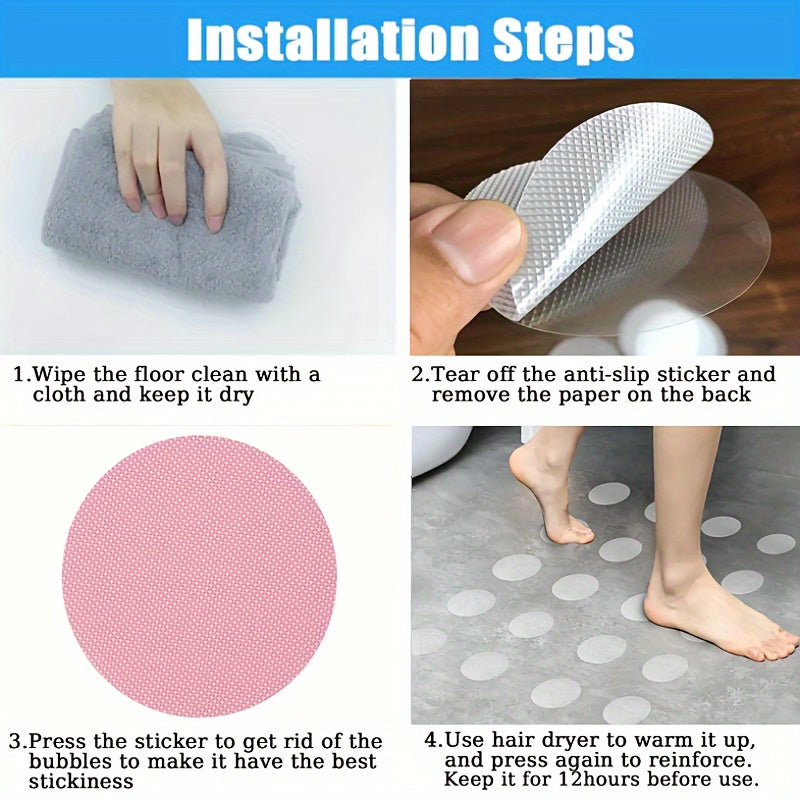 Installation Steps

1.Wipe the floor clean with a cloth and keep it dry

2.Tear off the anti-slip sticker and remove the paper on the back

3.Press the sticker to get rid of the bubbles to make it have the best stickiness

4.Use hair dryer to warm it up, and press again to reinforce. Keep it for 12hours before use.