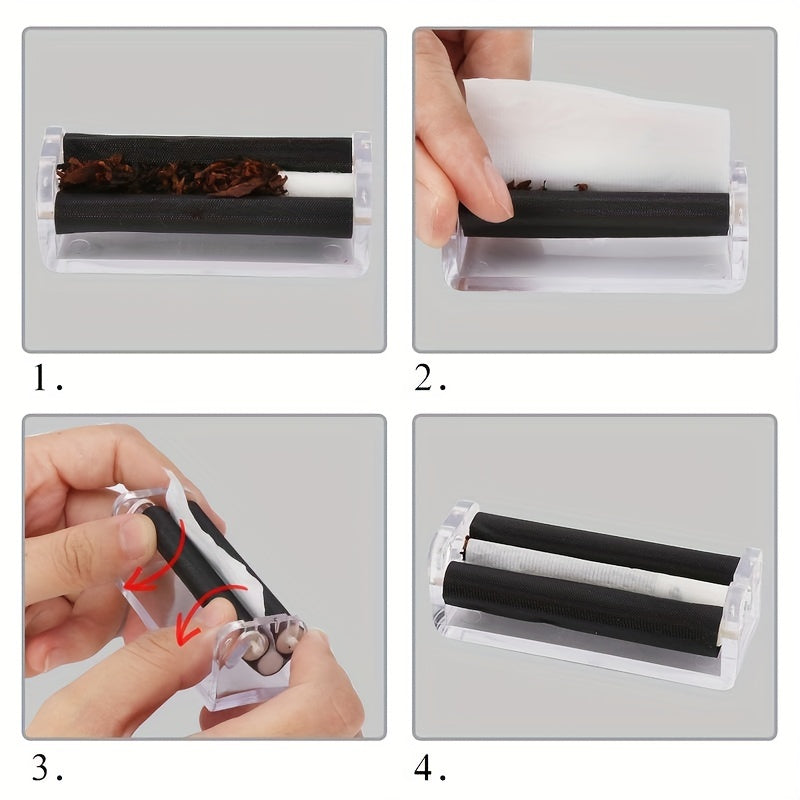 1.

2.

3.

4.