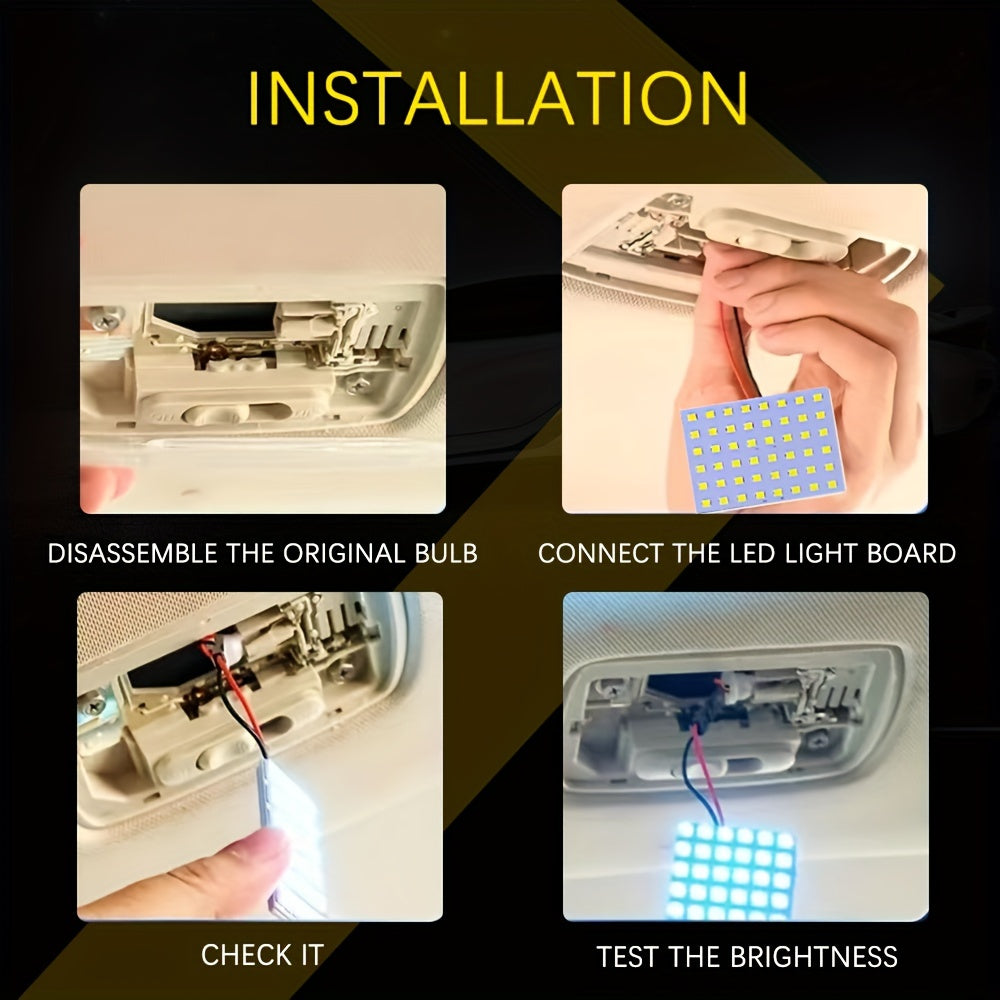 INSTALLATION

DISASSEMBLE THE ORIGINAL BULB

CONNECT THE LED LIGHT BOARD

CHECK IT

TEST THE BRIGHTNESS