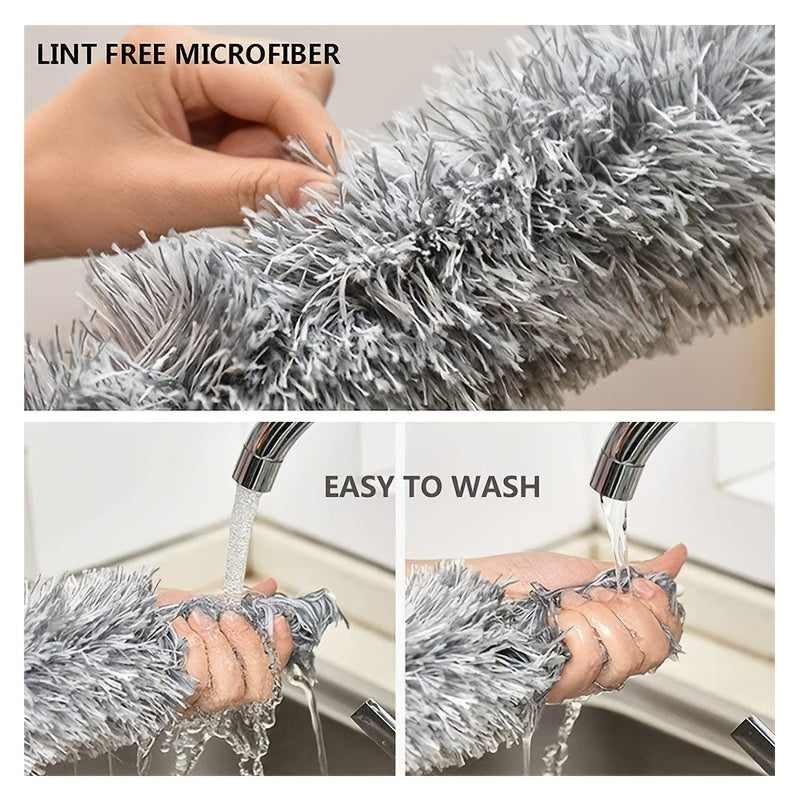 LINT FREE MICROFIBER

EASY TO WASH