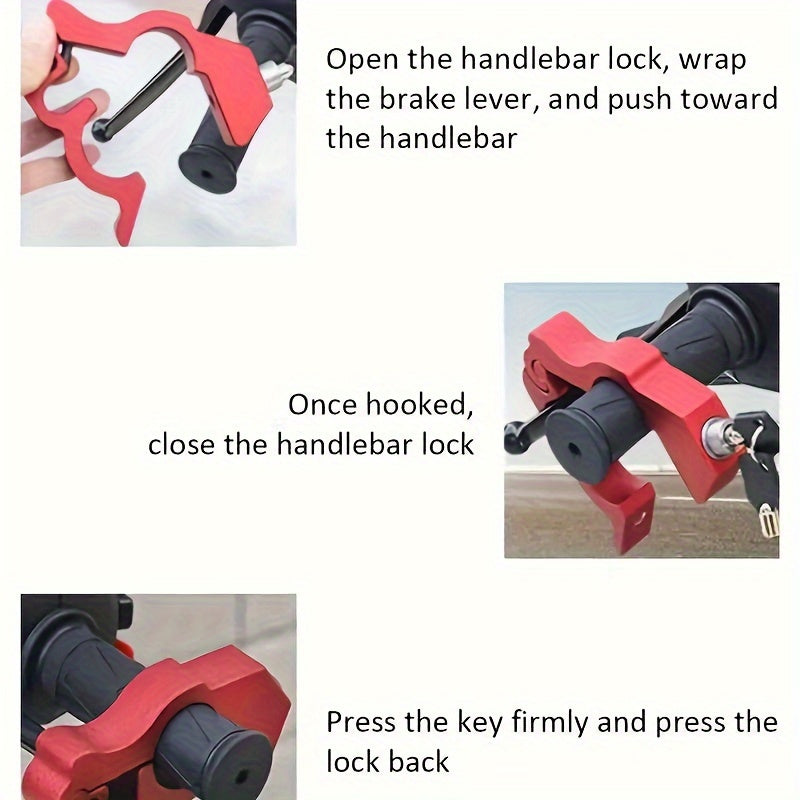 Open the handlebar lock, wrap the brake lever, and push toward the handlebar

Once hooked, close the handlebar lock

Press the key firmly and press the lock back