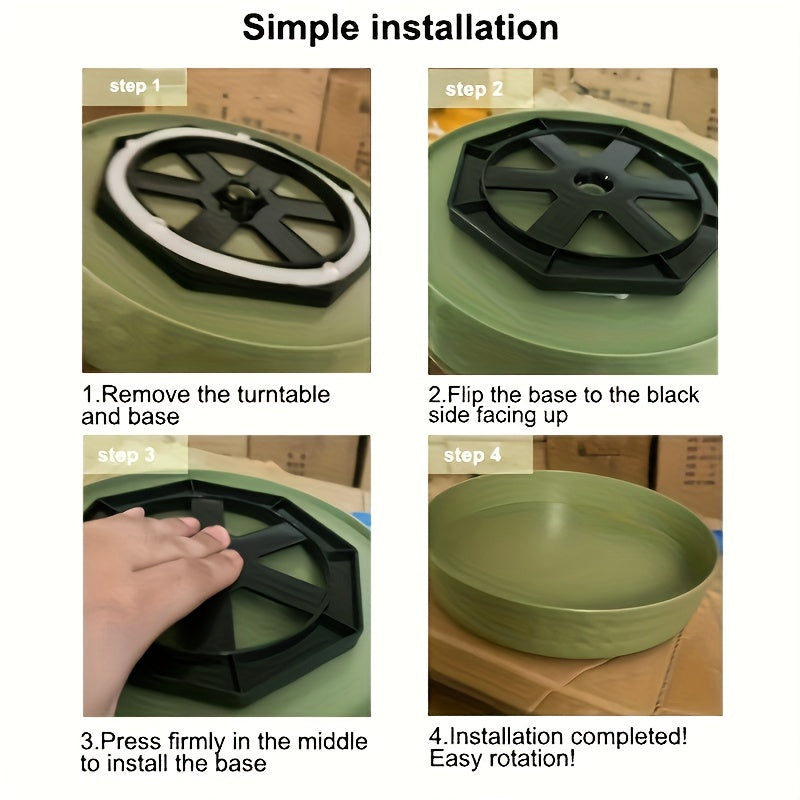 Simple installation

step 1

1.Remove the turntable and base

step 2

2.Flip the base to the black side facing up

step 3

3.Press firmly in the middle to install the base

step 4

4.Installation completed! Easy rotation!