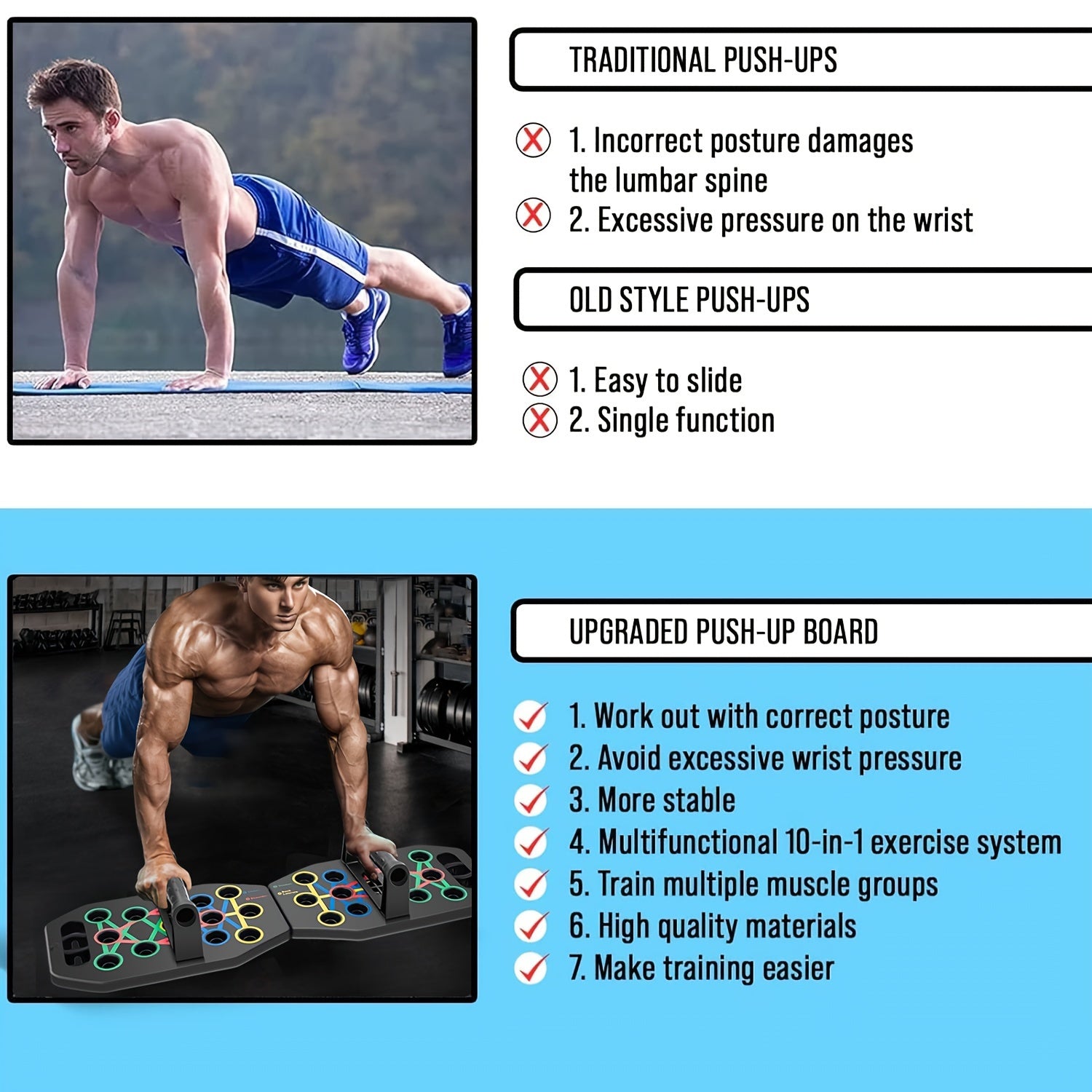 TRADITIONAL PUSH-UPS

1. Incorrect posture damages the lumbar spine
2. Excessive pressure on the wrist

OLD STYLE PUSH-UPS

1. Easy to slide
2. Single function

UPGRADED PUSH-UP BOARD

1. Work out with correct posture
2. Avoid excessive wrist pressure
3. More stable
4. Multifunctional 10-in-1 exercise system
5. Train multiple muscle groups
6. High quality materials
7. Make training easier