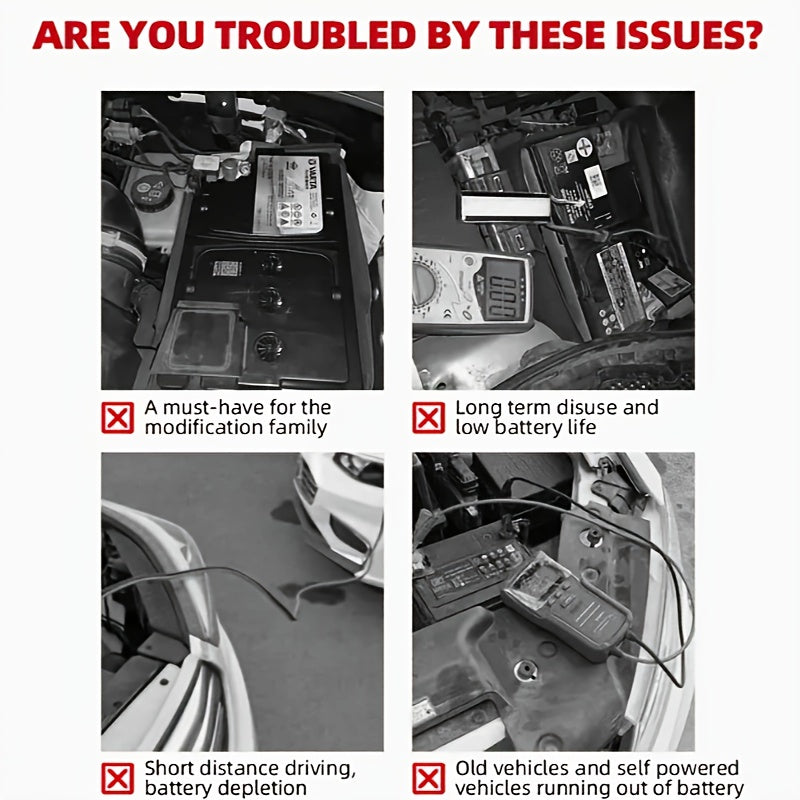 ARE YOU TROUBLED BY THESE ISSUES?

VARTA

A must-have for the modification family

Long term disuse and low battery life

Short distance driving, battery depletion

Old vehicles and self powered vehicles running out of battery