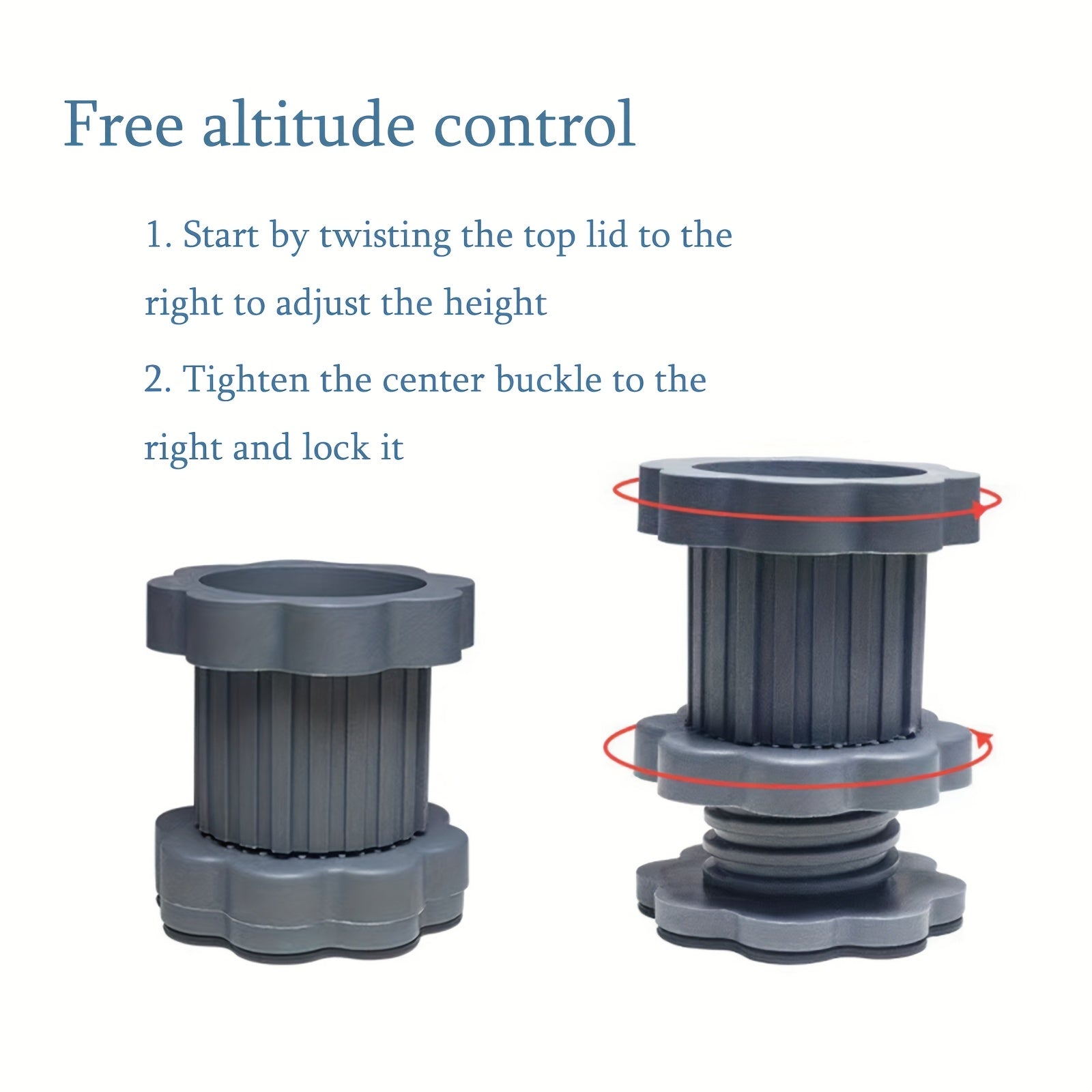 Free altitude control

1. Start by twisting the top lid to the right to adjust the height

2. Tighten the center buckle to the right and lock it