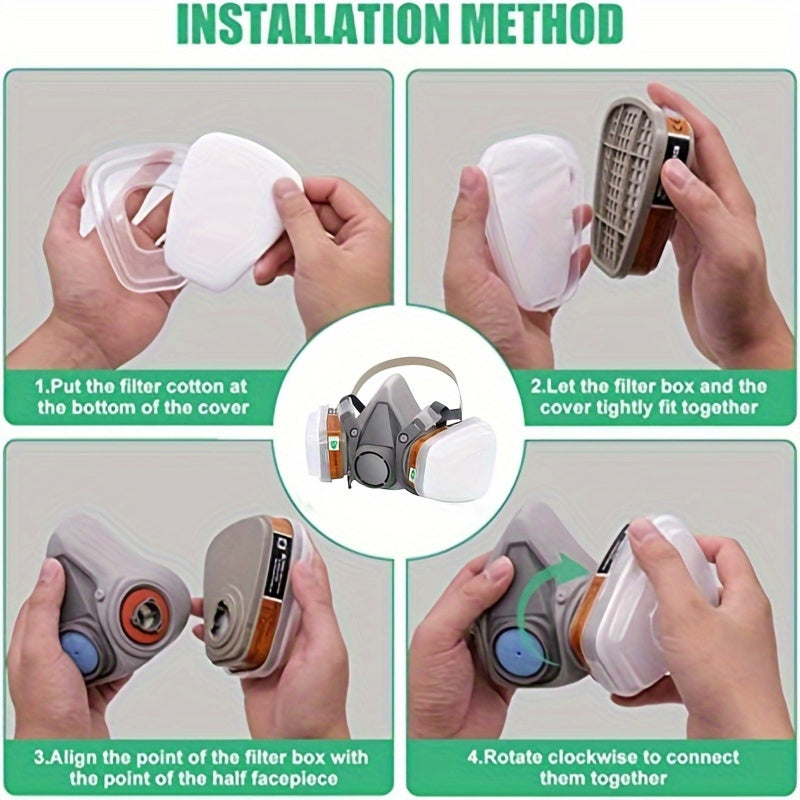 INSTALLATION METHOD

1.Put the filter cotton at the bottom of the cover

2.Let the filter box and the cover tightly fit together

3.Align the point of the filter box with the point of the half facepiece

4.Rotate clockwise to connect them together