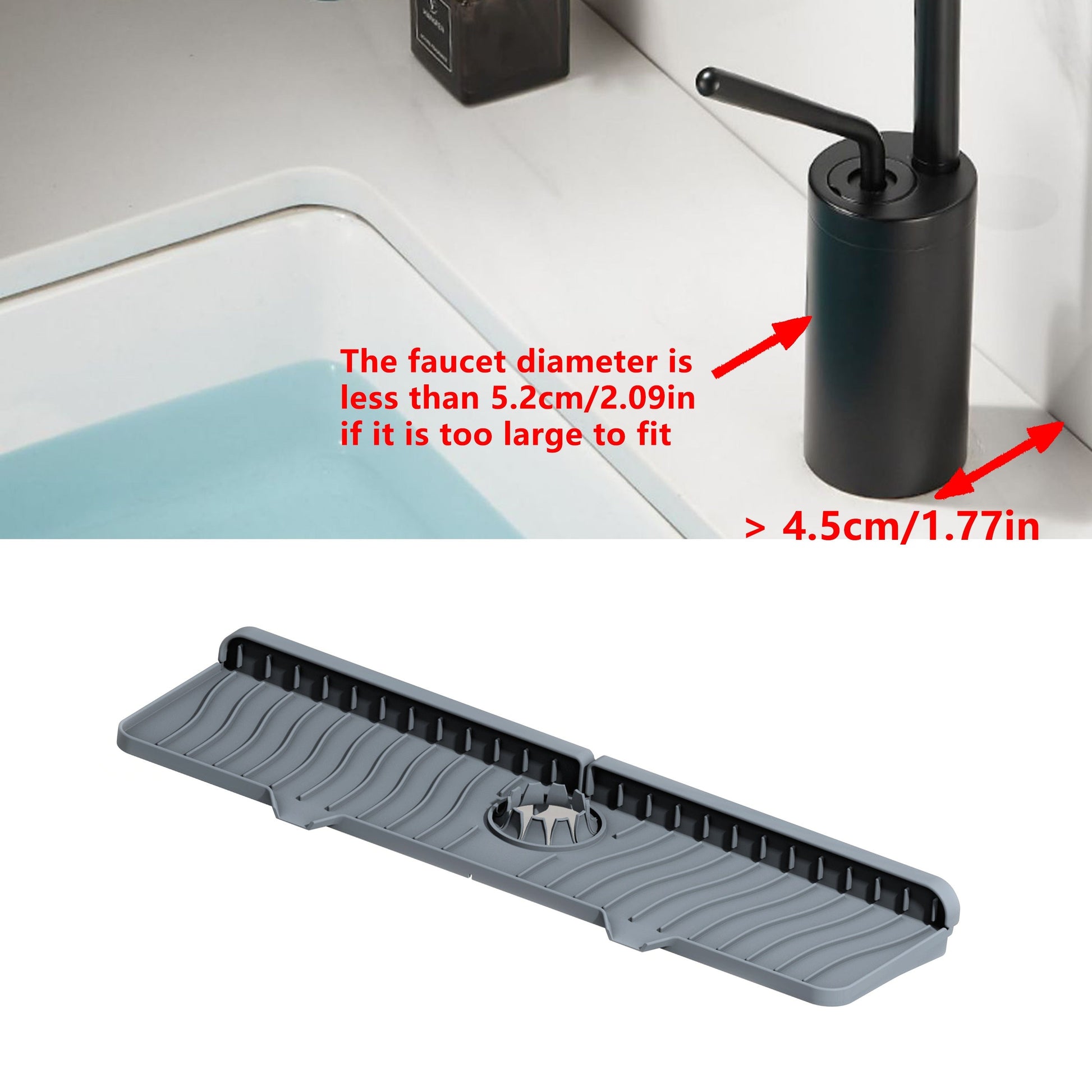 The faucet diameter is less than 5.2cm/2.09in if it is too large to fit

> 4.5cm/1.77in