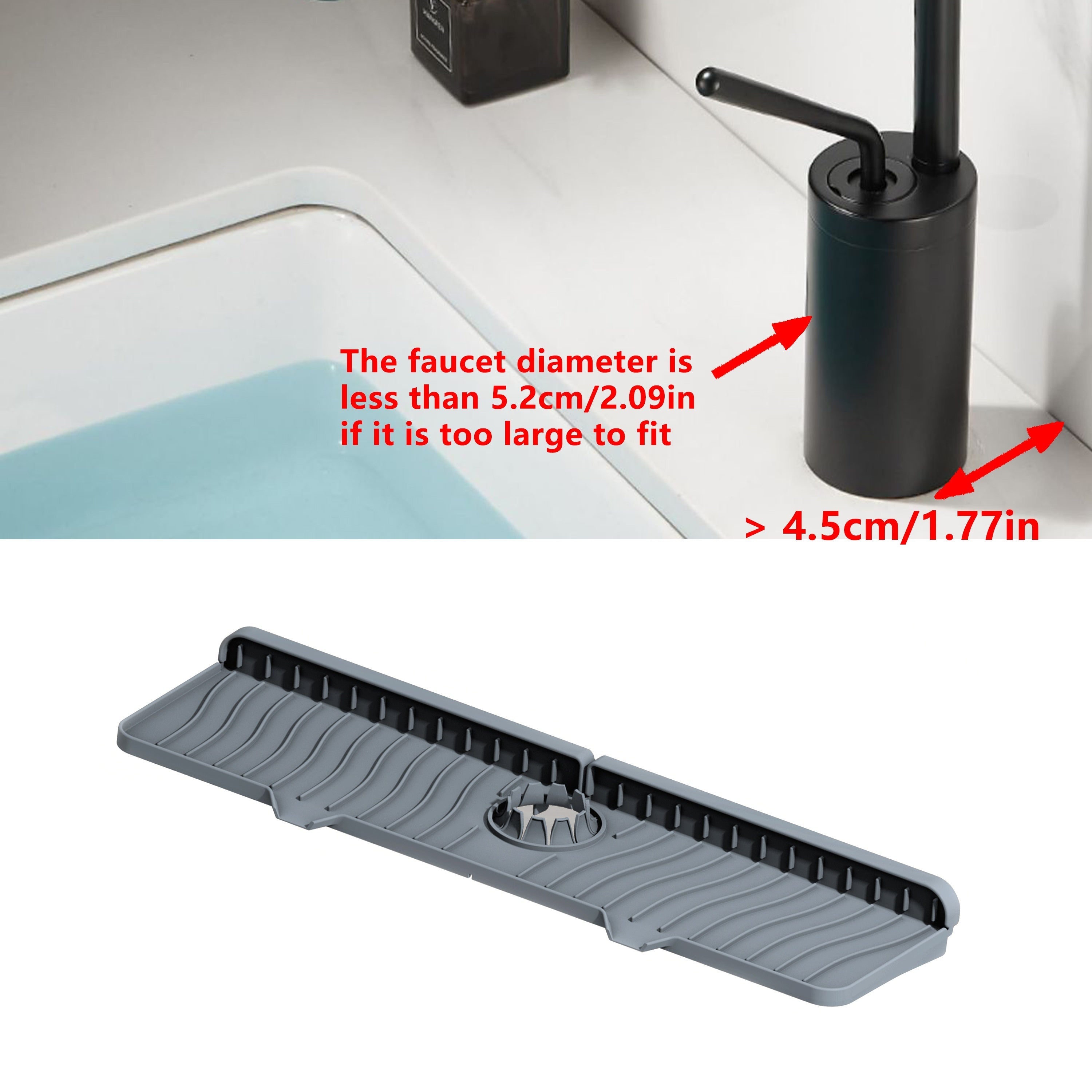 The faucet diameter is less than 5.2cm/2.09in if it is too large to fit

> 4.5cm/1.77in