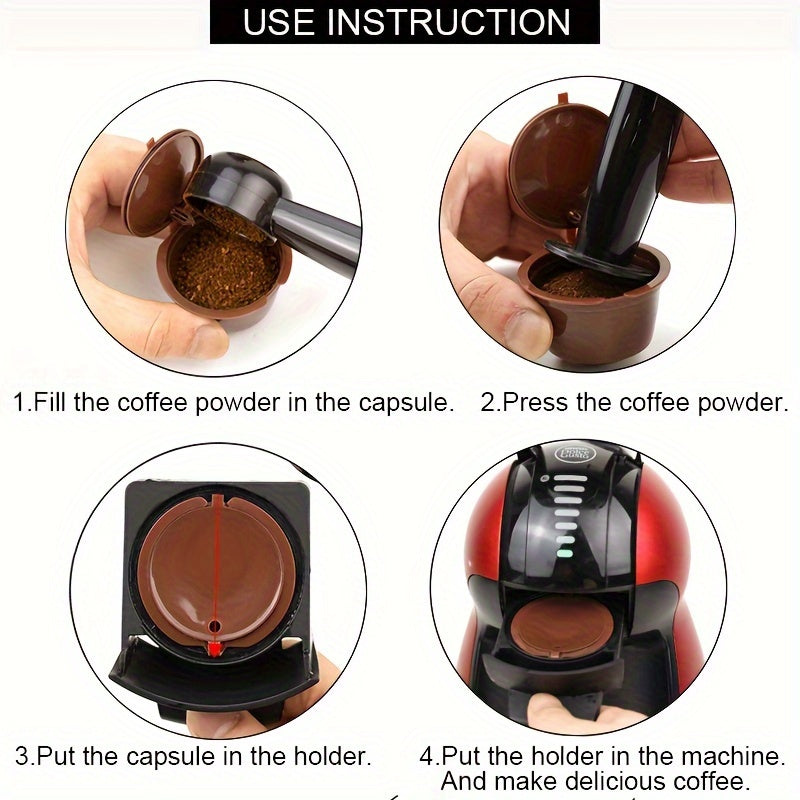 USE INSTRUCTION

1.Fill the coffee powder in the capsule.

2.Press the coffee powder.

Dolce Gusto

3.Put the capsule in the holder.

4.Put the holder in the machine. And make delicious coffee.