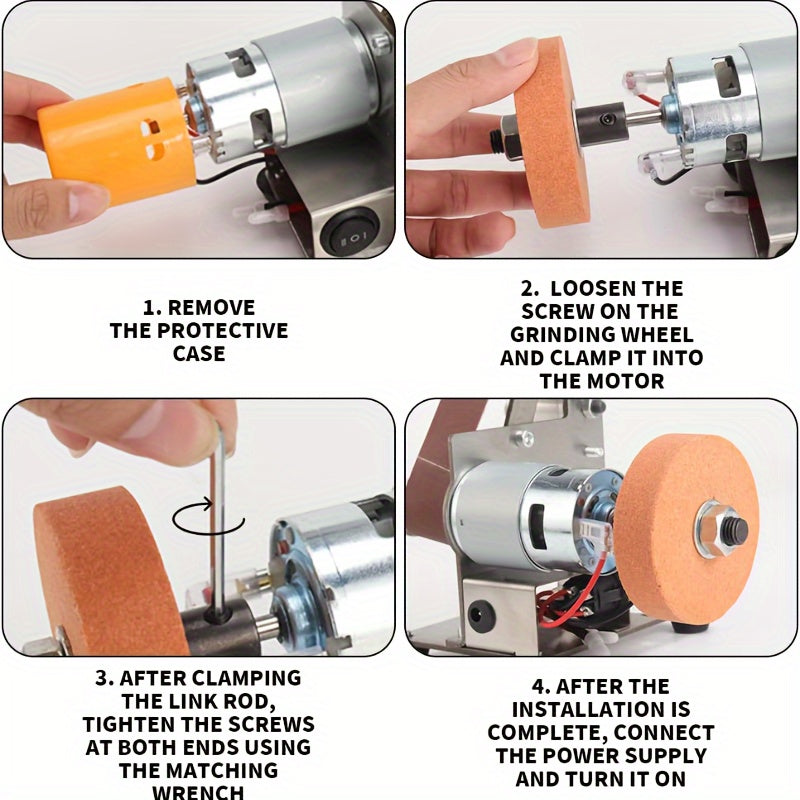 1. REMOVE THE PROTECTIVE CASE

2. LOOSEN THE SCREW ON THE GRINDING WHEEL AND CLAMP IT INTO THE MOTOR

3. AFTER CLAMPING THE LINK ROD, TIGHTEN THE SCREWS AT BOTH ENDS USING THE MATCHING WRENCH

4. AFTER THE INSTALLATION IS COMPLETE, CONNECT THE POWER SUPPLY AND TURN IT ON