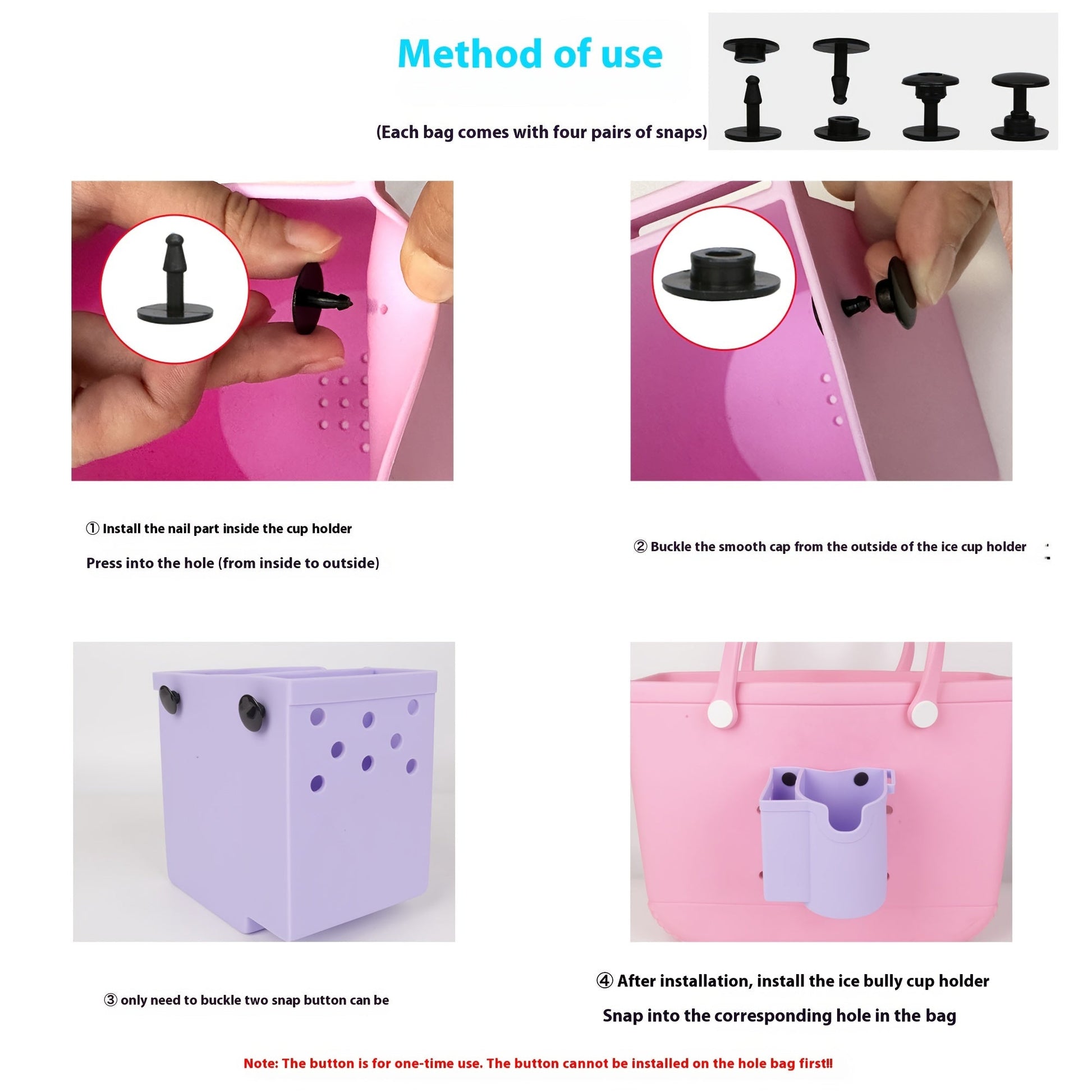 Method of use

(Each bag comes with four pairs of snaps)

① Install the nail part inside the cup holder

Press into the hole (from inside to outside)

② Buckle the smooth cap from the outside of the ice cup holder

③ only need to buckle two snap button can be

④ After installation, install the ice bully cup holder

Snap into the corresponding hole in the bag

Note: The button is for one-time use. The button cannot be installed on the hole bag first!!