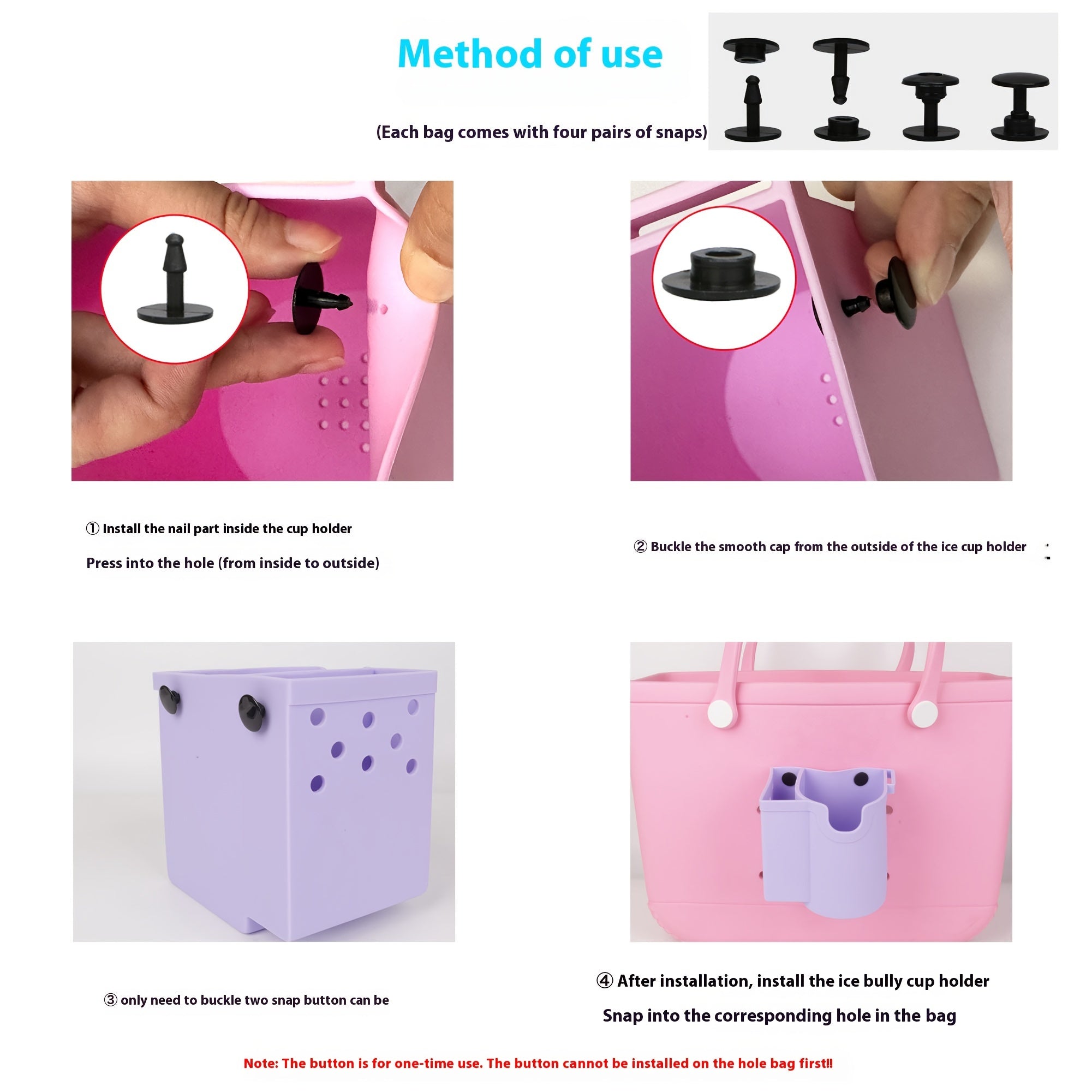 Method of use

(Each bag comes with four pairs of snaps)

① Install the nail part inside the cup holder

Press into the hole (from inside to outside)

② Buckle the smooth cap from the outside of the ice cup holder

③ only need to buckle two snap button can be

④ After installation, install the ice bully cup holder

Snap into the corresponding hole in the bag

Note: The button is for one-time use. The button cannot be installed on the hole bag first!!