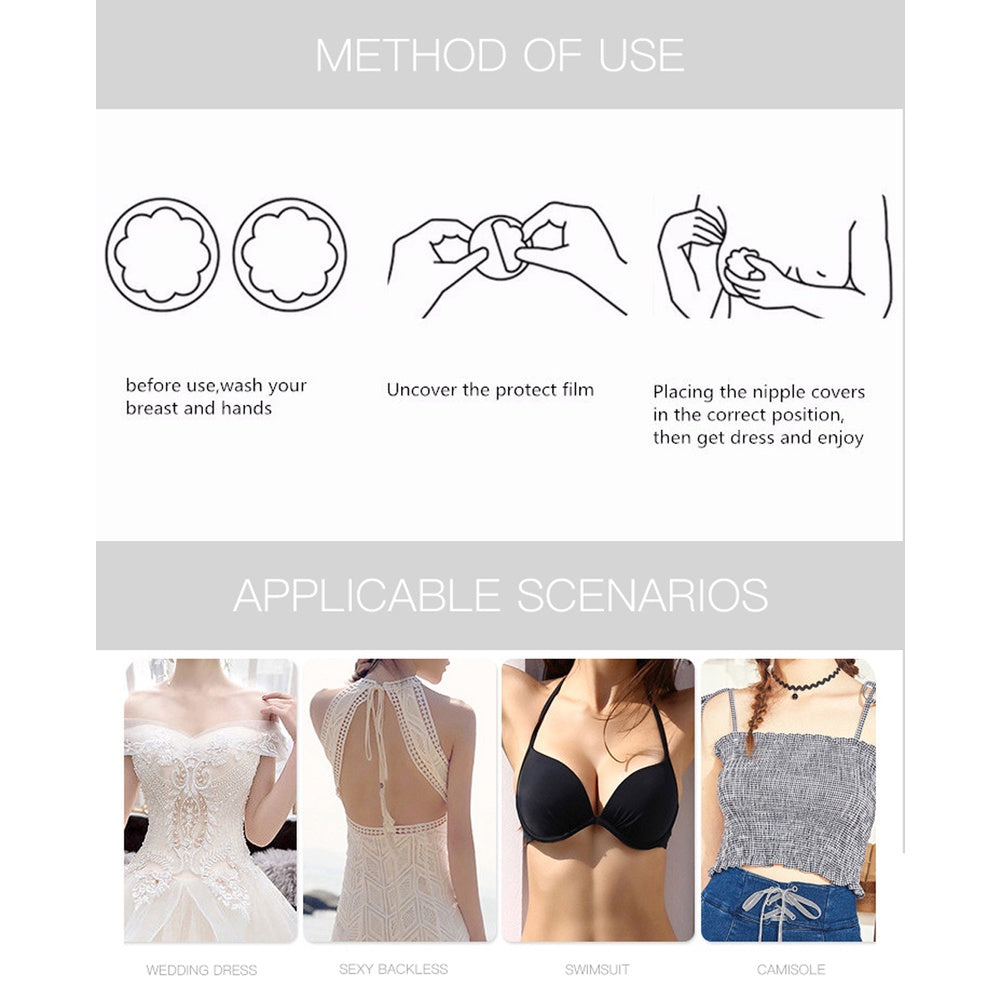 METHOD OF USE

before use,wash your breast and hands

Uncover the protect film

Placing the nipple covers in the correct position, then get dress and enjoy

APPLICABLE SCENARIOS

WEDDING DRESS

SEXY BACKLESS

SWIMSUIT

CAMISOLE