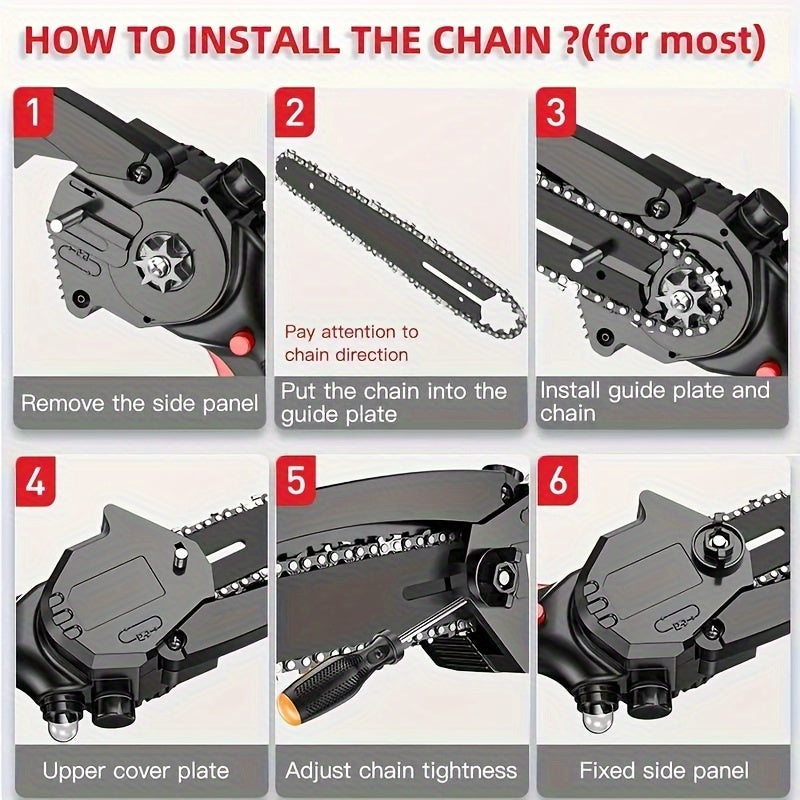 HOW TO INSTALL THE CHAIN ?(for most)

1

Remove the side panel

2

Pay attention to chain direction

Put the chain into the guide plate

3

Install guide plate and chain

4

Upper cover plate

5

Adjust chain tightness

6

Fixed side panel