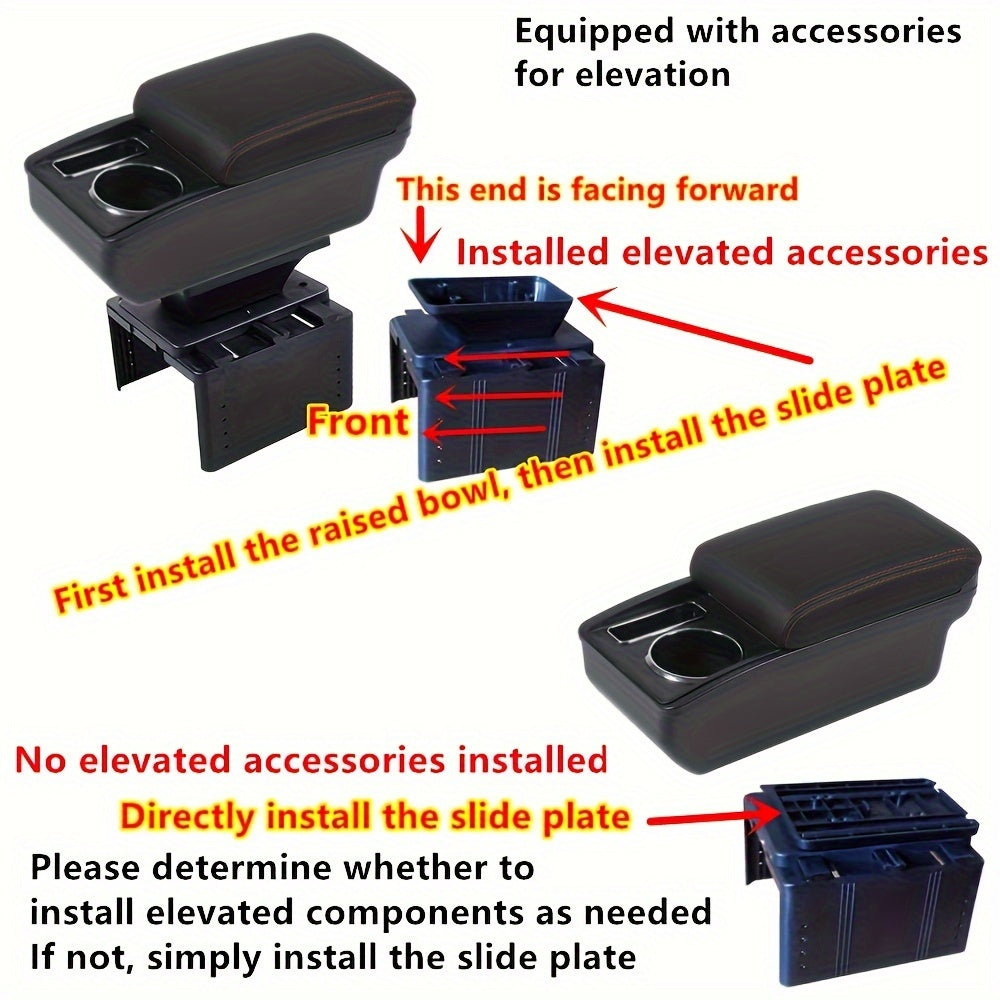 Equipped with accessories for elevation

This end is facing forward

Installed elevated accessories

Front

First install the raised bowl, then install the slide plate

No elevated accessories installed

Directly install the slide plate

Please determine whether to install elevated components as needed
If not, simply install the slide plate