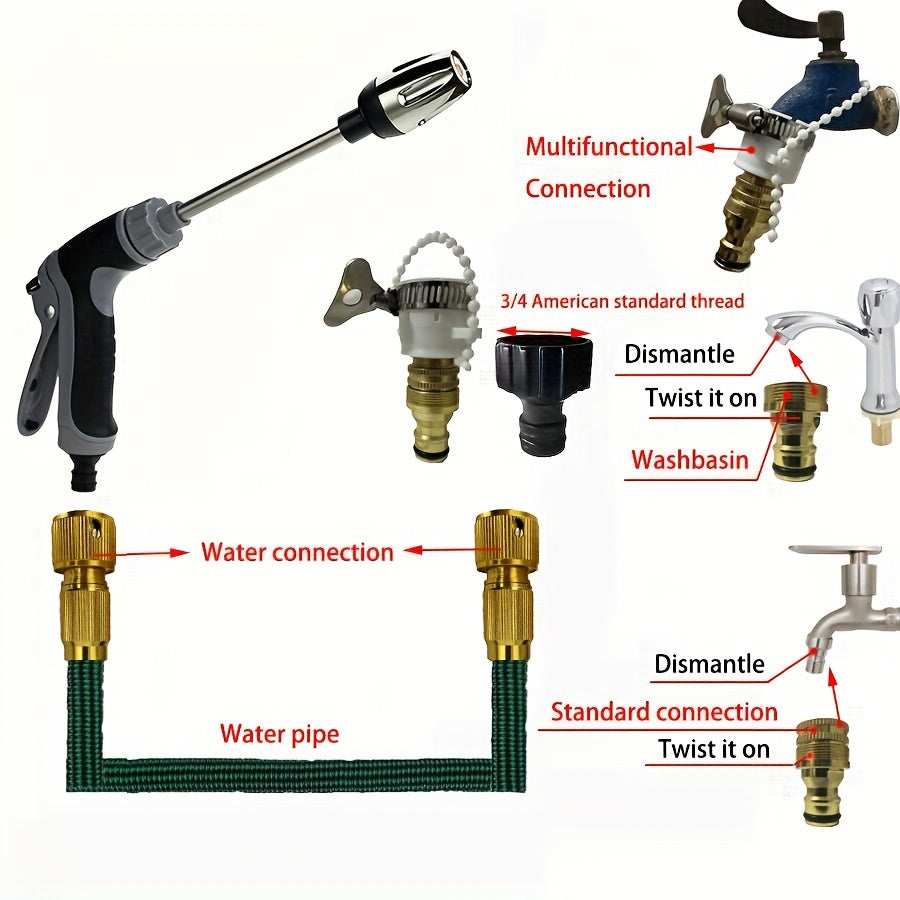 Multifunctional Connection

3/4 American standard thread

Dismantle

Twist it on

Washbasin

Water connection

Water pipe

Dismantle

Standard connection

Twist it on