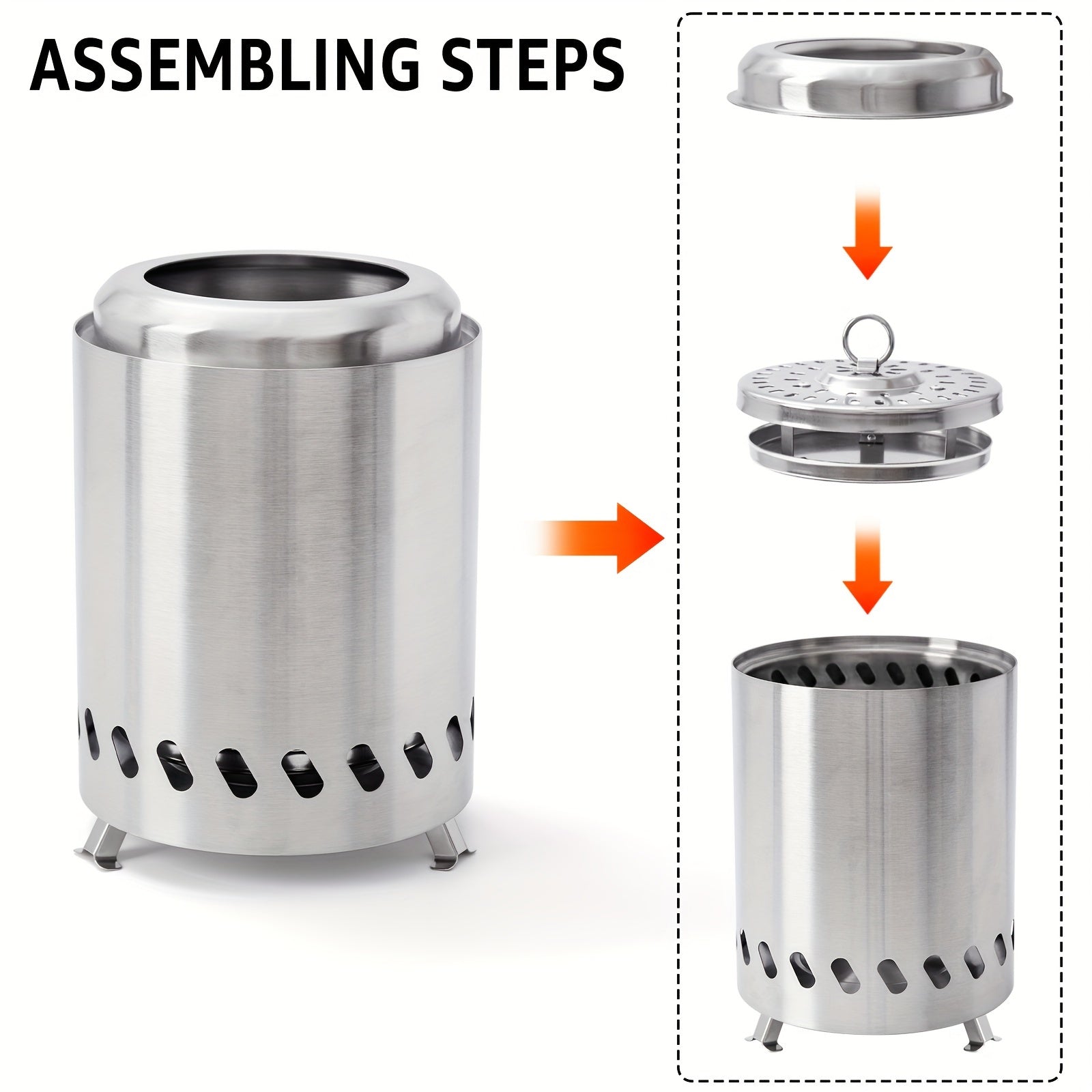 ASSEMBLING STEPS