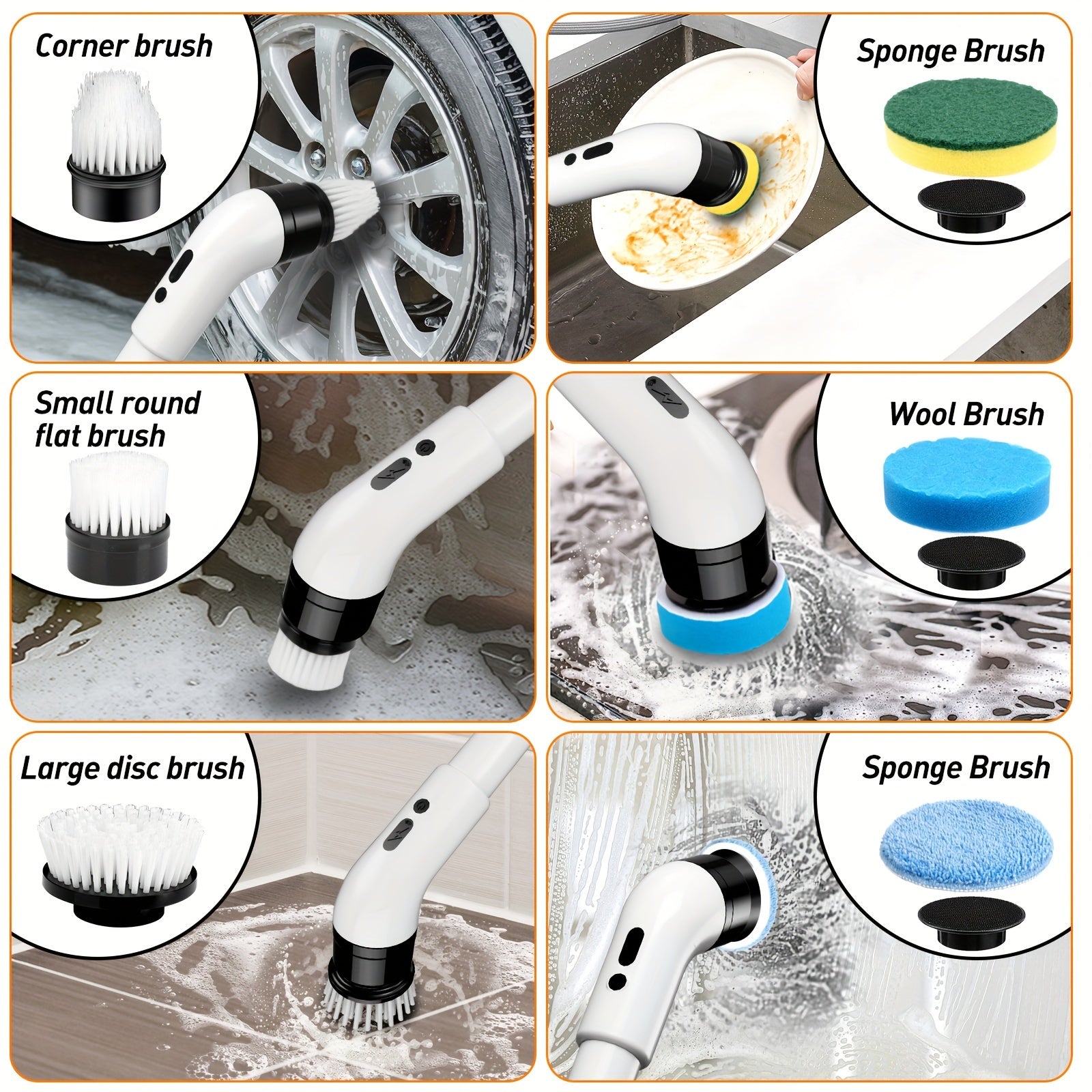 Corner brush

Sponge Brush

Small round flat brush

Wool Brush

Large disc brush

Sponge Brush