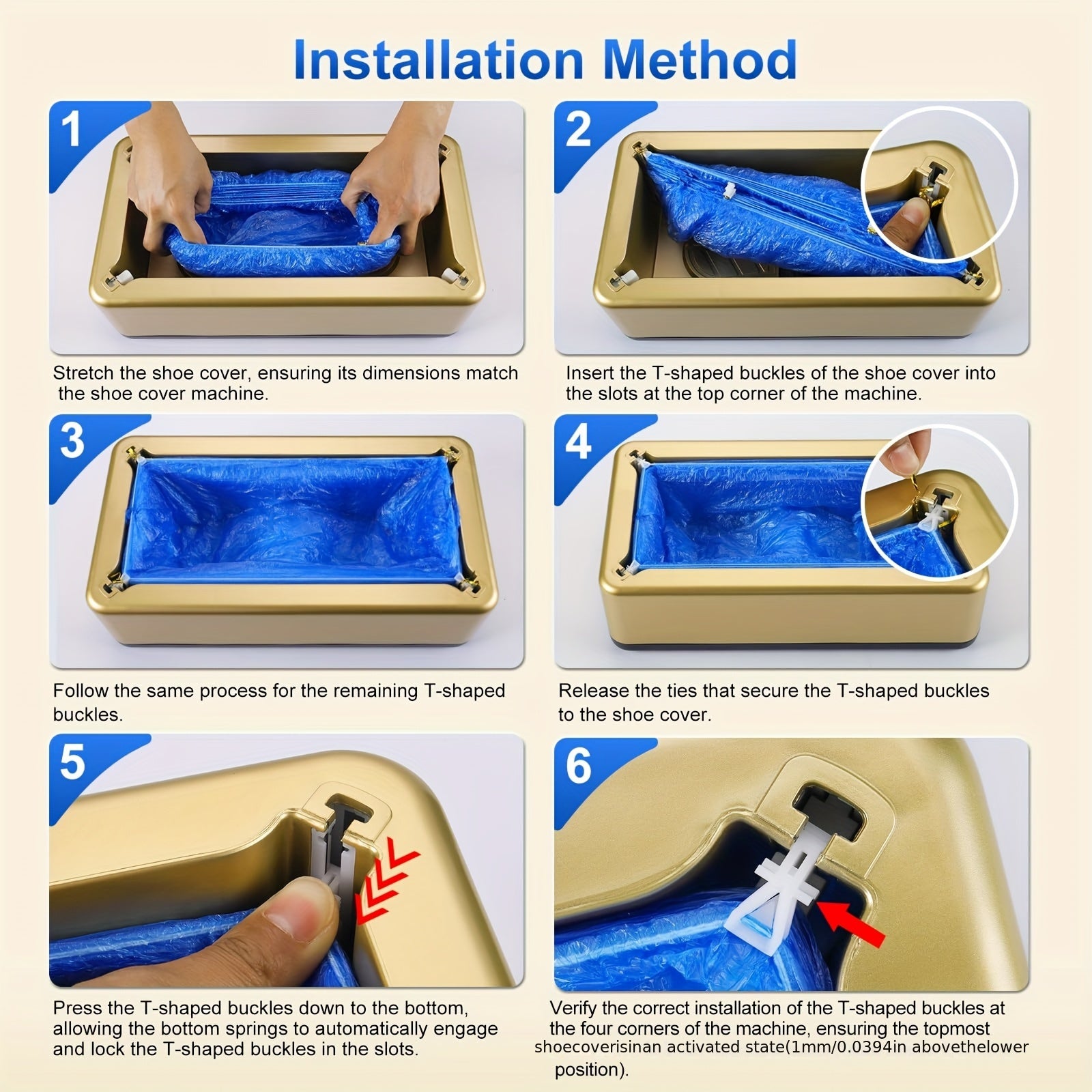 Installation Method

1

Stretch the shoe cover, ensuring its dimensions match the shoe cover machine.

2

Insert the T-shaped buckles of the shoe cover into the slots at the top corner of the machine.

3

Follow the same process for the remaining T-shaped buckles.

4

Release the ties that secure the T-shaped buckles to the shoe cover.

5

Press the T-shaped buckles down to the bottom, allowing the bottom springs to automatically engage and lock the T-shaped buckles in the slots.

6

Verify the correct installation of the T-shaped buckles at the four corners of the machine, ensuring the topmost shoecoverisinan activated state(1mm/0.0394in abovethelower position).