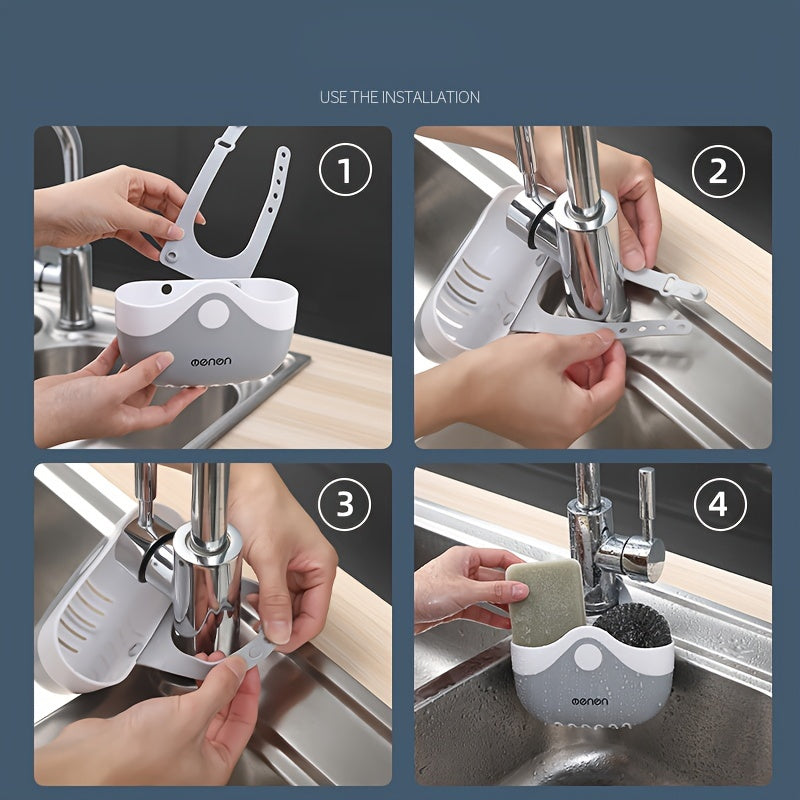 USE THE INSTALLATION

1

oenon

2

3

4

oenon