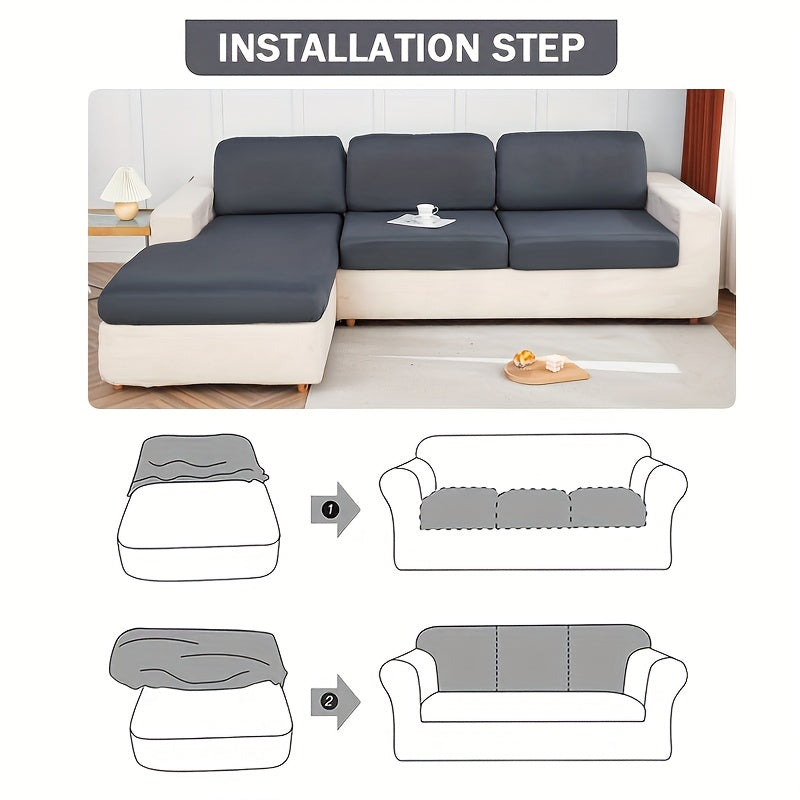 INSTALLATION STEP

1

2