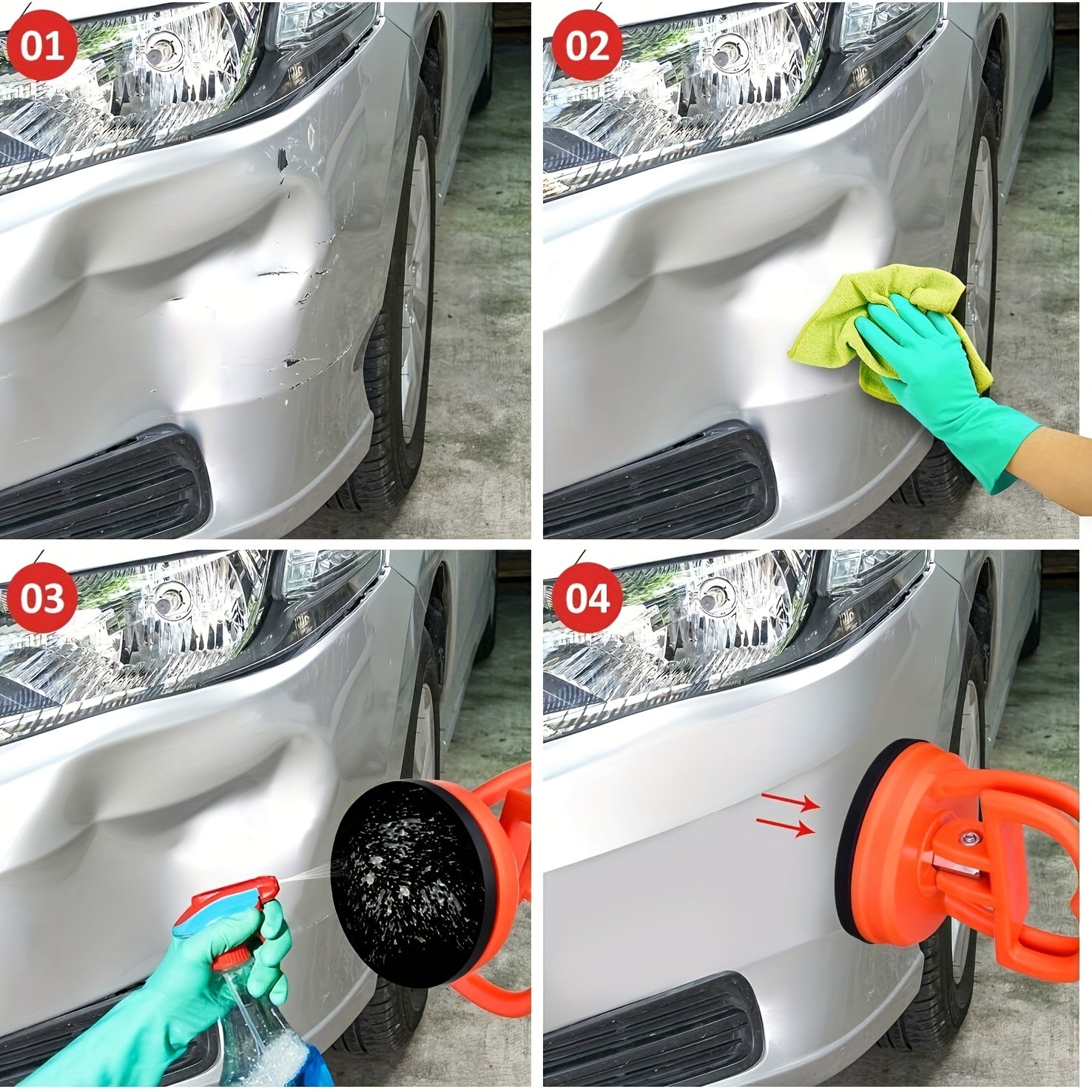 01

02

03

04