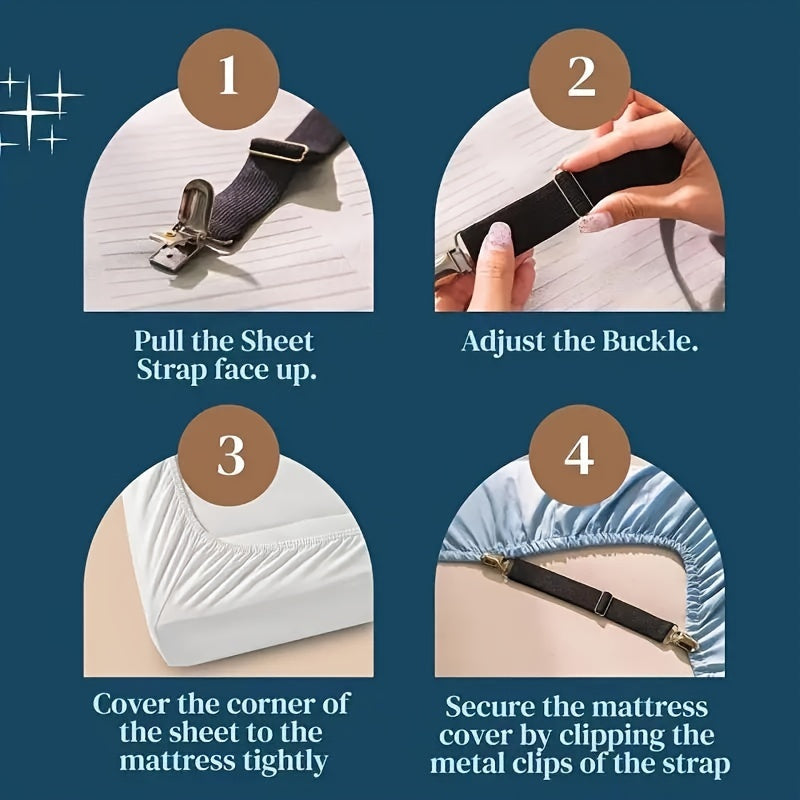 1

Pull the Sheet Strap face up.

2

Adjust the Buckle.

3

Cover the corner of the sheet to the mattress tightly

4

Secure the mattress cover by clipping the metal clips of the strap