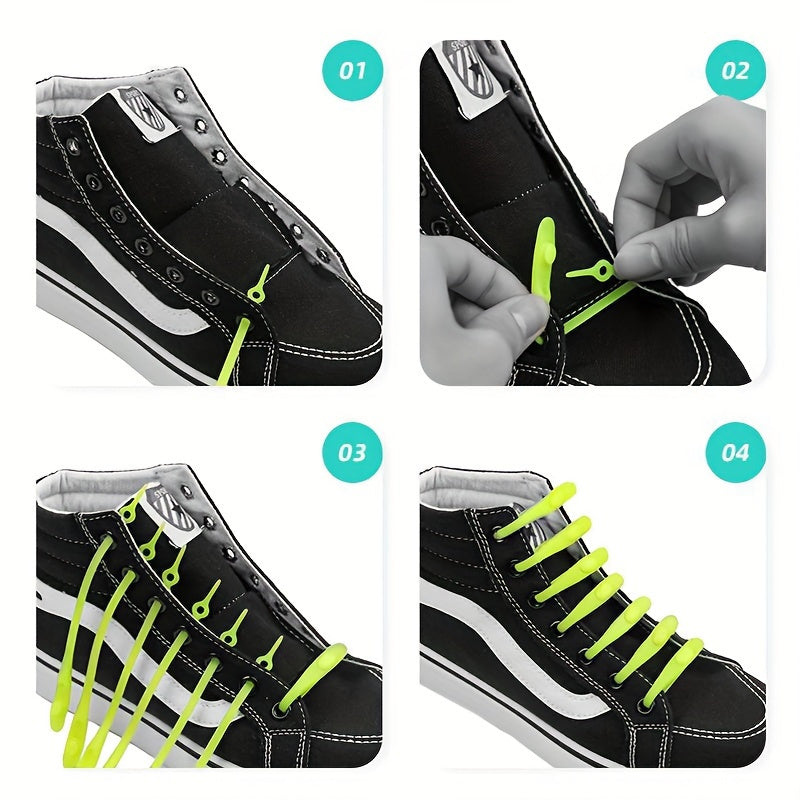 01

02

03

04