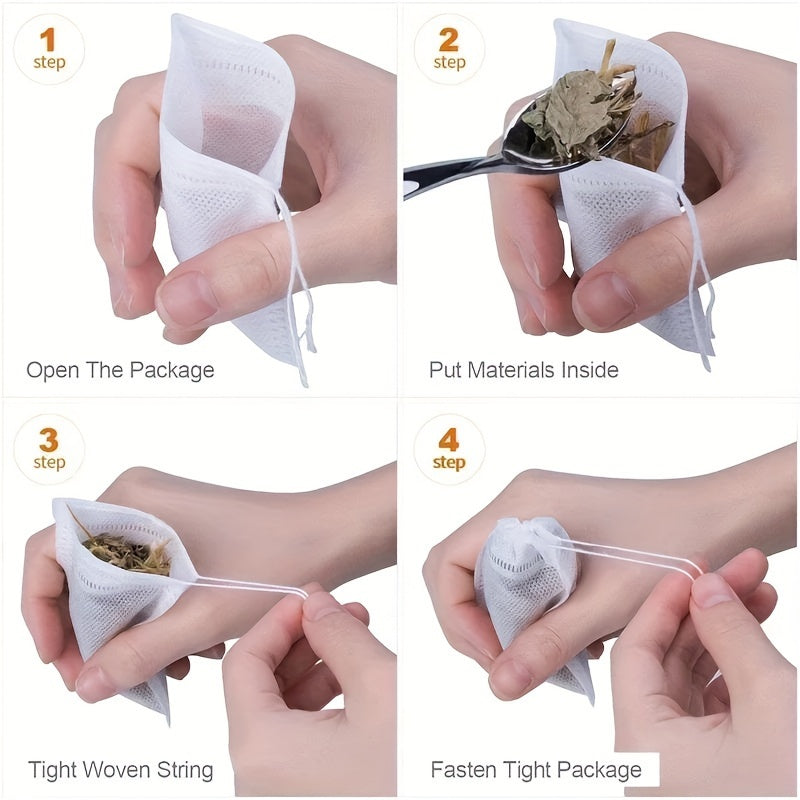 1
step

Open The Package

2
step

Put Materials Inside

3
step

Tight Woven String

4
step

Fasten Tight Package