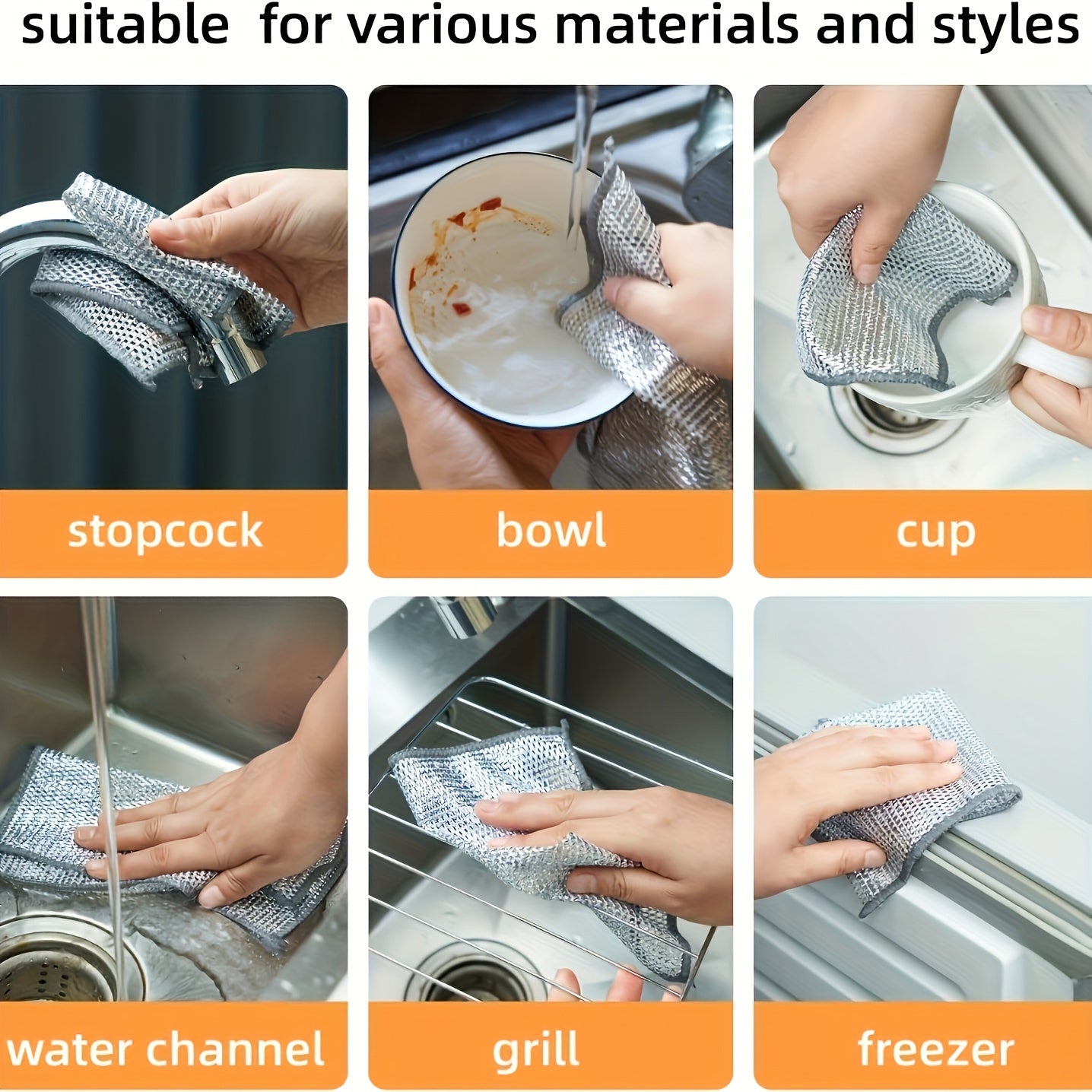 suitable for various materials and styles

stopcock

bowl

cup

water channel

grill

freezer